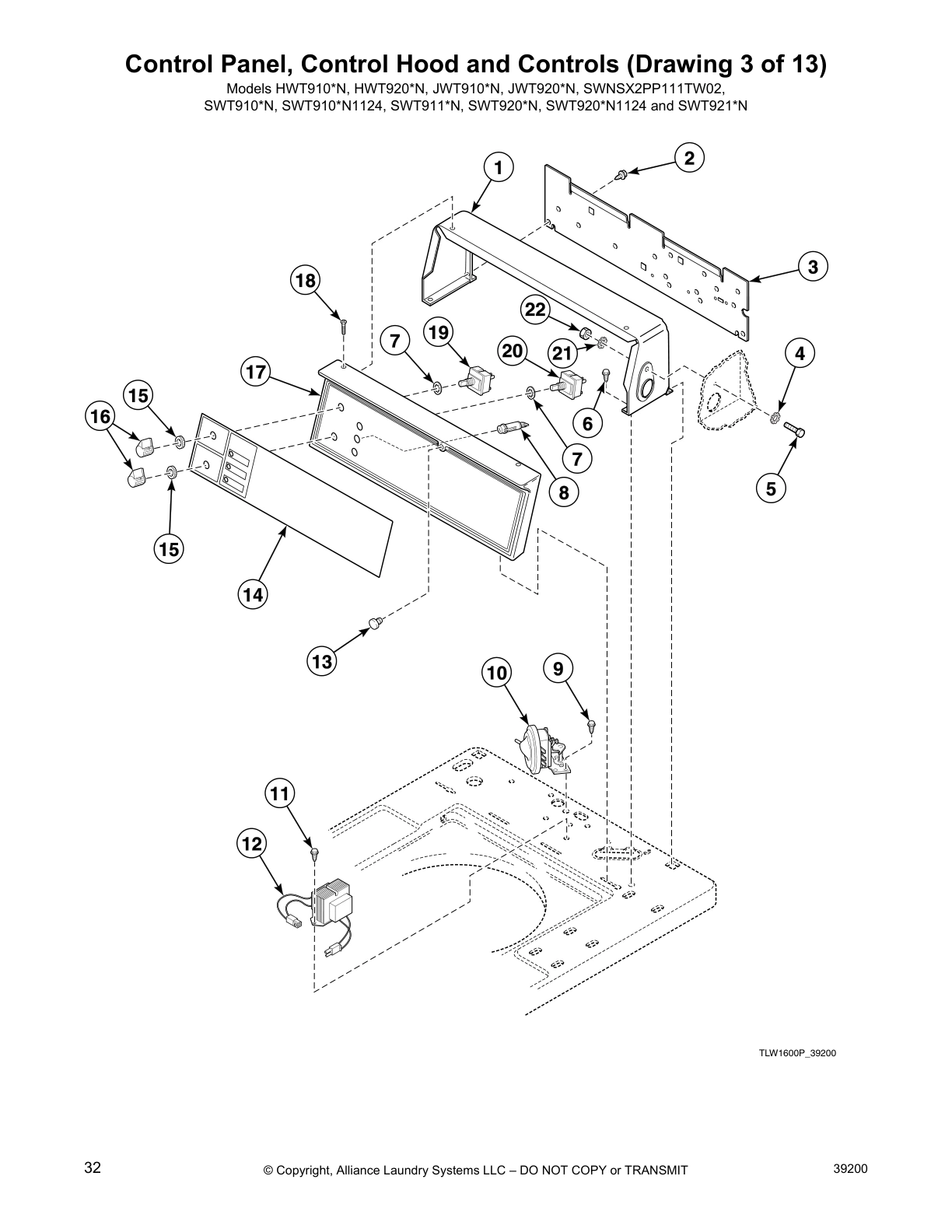 Control Panel, Control Hood and Controls (Drawing 3 of 13)
Models HWT910*N, HWT920*N, JWT910*N, JWT920*N, SWNSX2PP111TW02, SWT910*N, SWT910*N1124, SWT911*N, SWT920*N, SWT920*N1124 and SWT921*N

1
2
3
18
22
7
19
20
21
4
17
15
16
6
7
8
5
15
14
13
10
9
11
12

TLW1600P_39200

32
© Copyright, Alliance Laundry Systems LLC – DO NOT COPY or TRANSMIT
39200