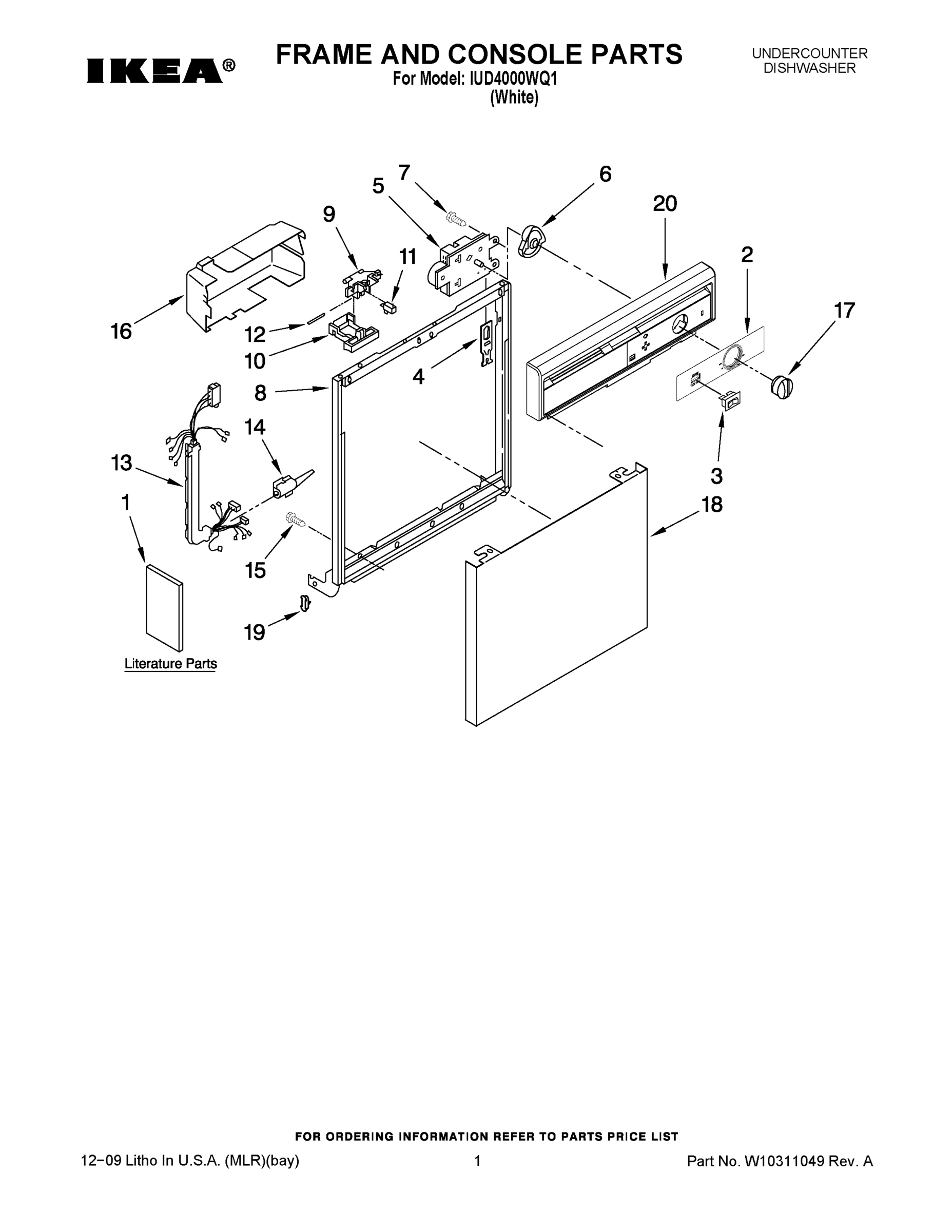 IKEA®

FRAME AND CONSOLE PARTS
For Model: IUD4000WQ1
(White)

UNDERCOUNTER
DISHWASHER

7
6
5
20
9
11
2
17
16
12
10
4
8
14
13
3
1
18
15
19

Literature Parts

FOR ORDERING INFORMATION REFER TO PARTS PRICE LIST

12−09 Litho In U.S.A. (MLR)(bay)
1
Part No. W10311049 Rev. A