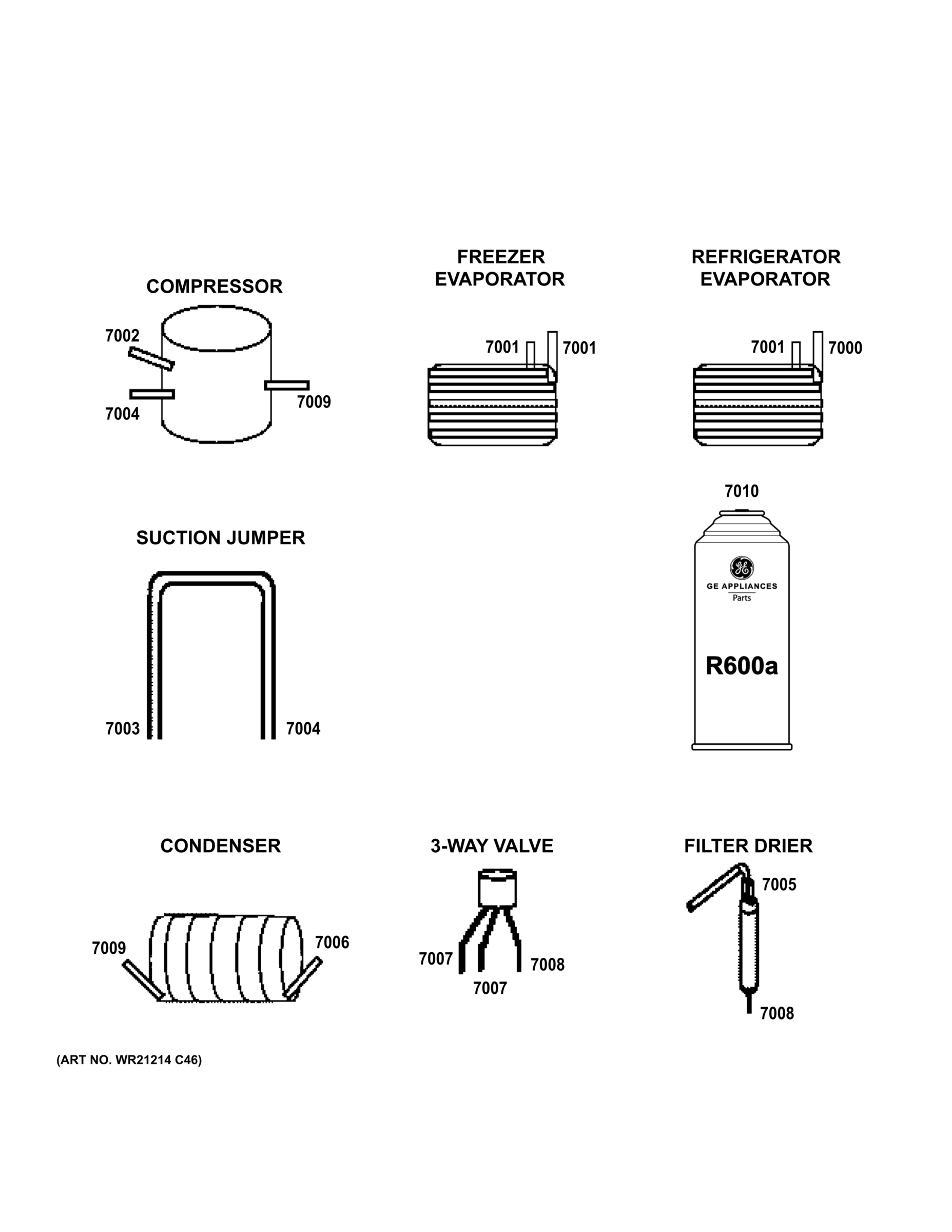 COMPRESSOR

7002

7004

7009

FREEZER EVAPORATOR

7001

7001

REFRIGERATOR EVAPORATOR

7001

7000

SUCTION JUMPER

7003

7004

7010

GE

GE APPLIANCES

Parts

R600a

CONDENSER

7009

7006

3-WAY VALVE

7007

7007

7008

FILTER DRIER

7005

7008

(ART NO. WR21214 C46)