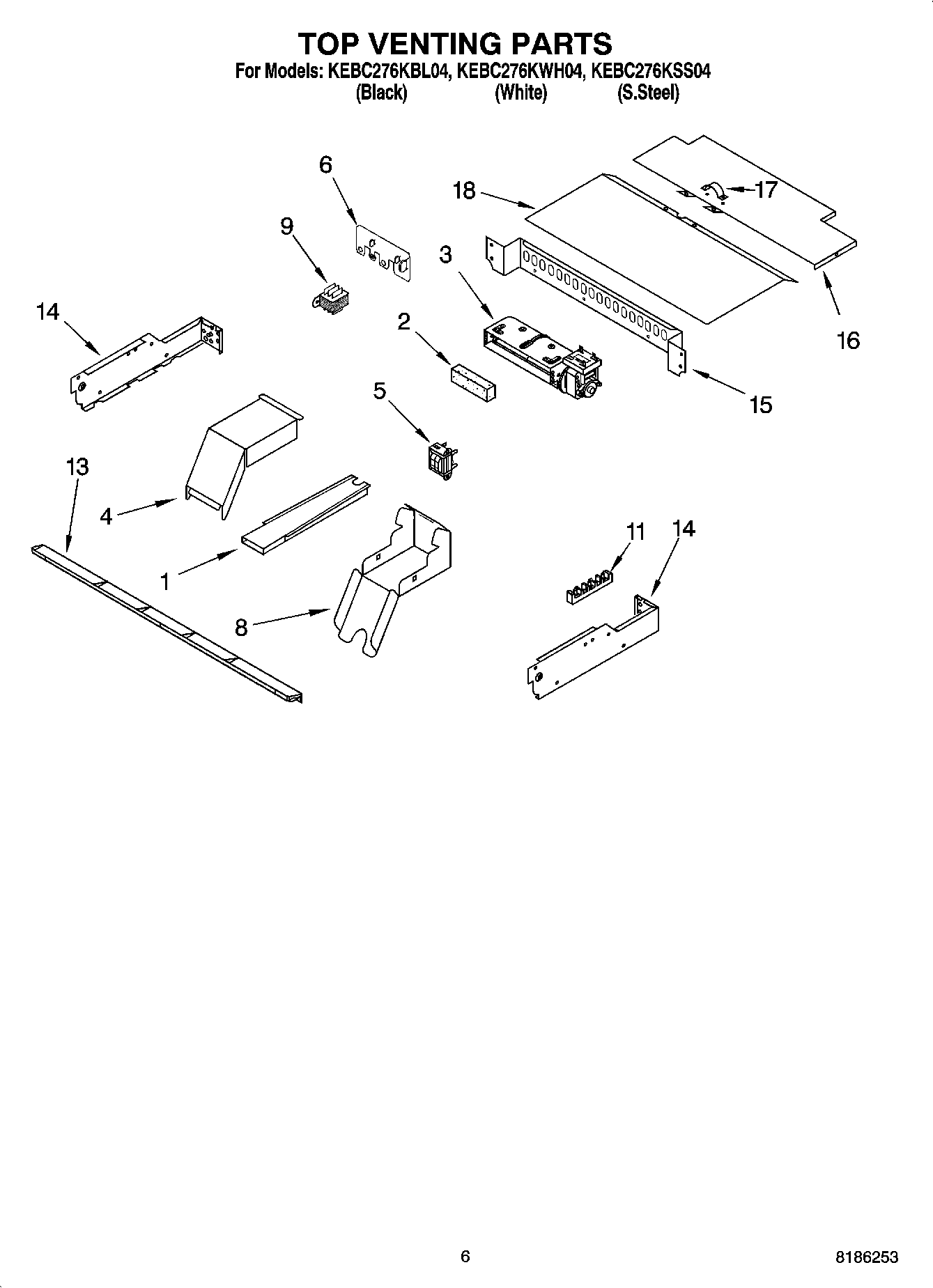 TOP VENTING PARTS

For Models: KEBC276KBL04, KEBC276KWH04, KEBC276KSS04
(Black) (White) (S.Steel)

6
18
17
9
3
14
2
16
15
5
13
4
1
11
14
8

6

8186253