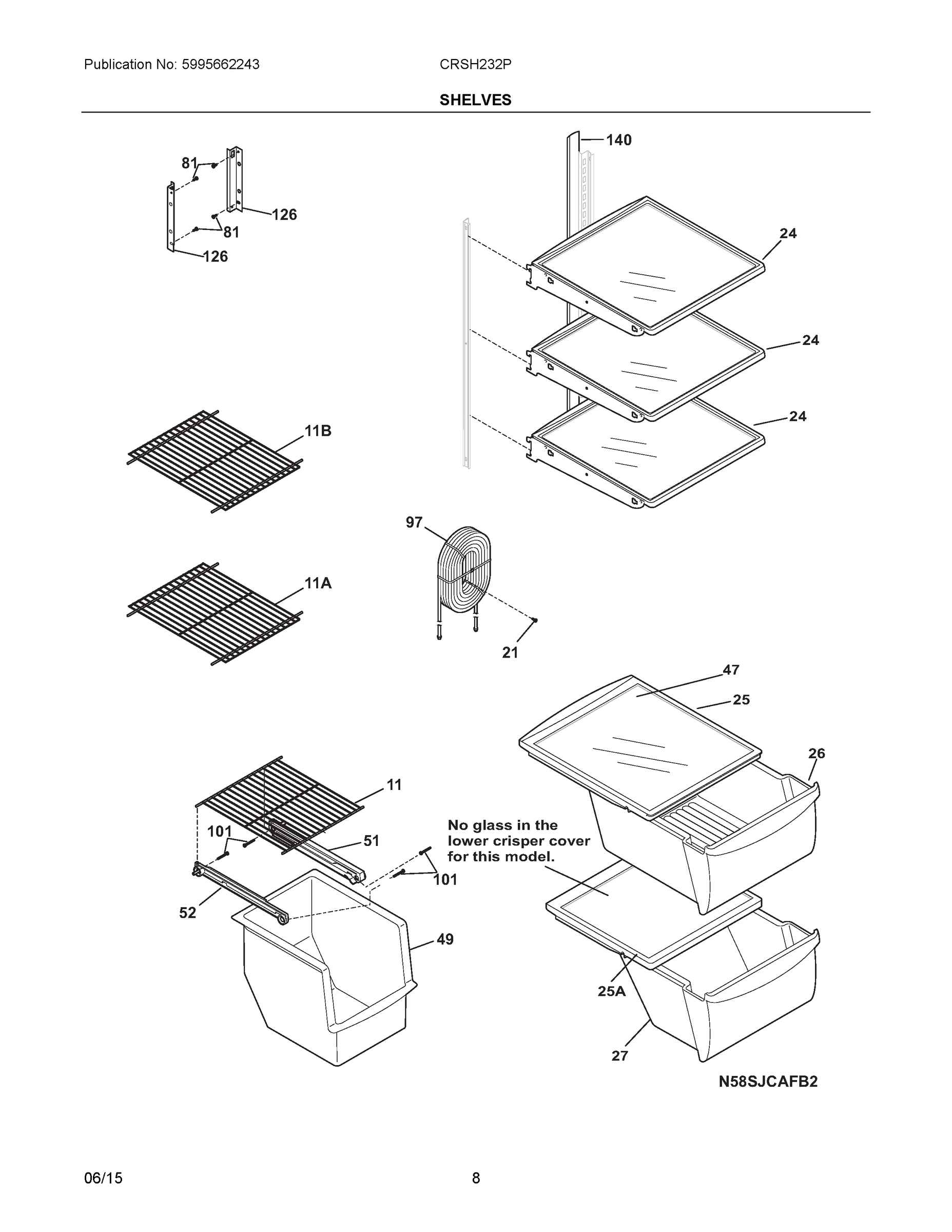 Publication No: 5995662243

CRSH232P

SHELVES

81

126

81

126

140

24

24

24

11B

11A

97

21

47

25

26

11

101

51

101

52

49

No glass in the lower crisper cover for this model.

25A

27

N58SJCAFB2

06/15

8