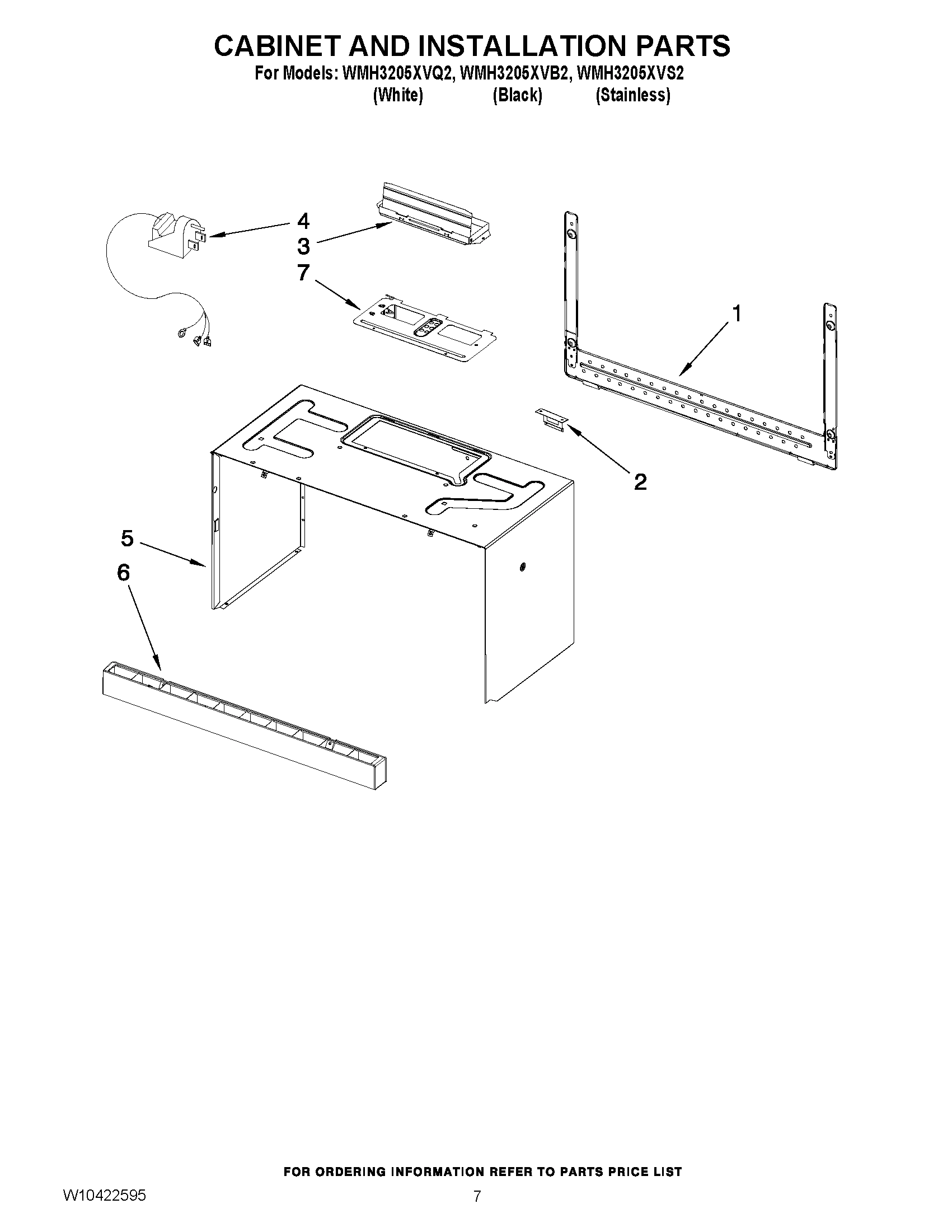 CABINET AND INSTALLATION PARTS

For Models: WMH3205XVQ2, WMH3205XVB2, WMH3205XVS2
(White) (Black) (Stainless)

4
3
7
1
2
5
6

FOR ORDERING INFORMATION REFER TO PARTS PRICE LIST

W10422595

7