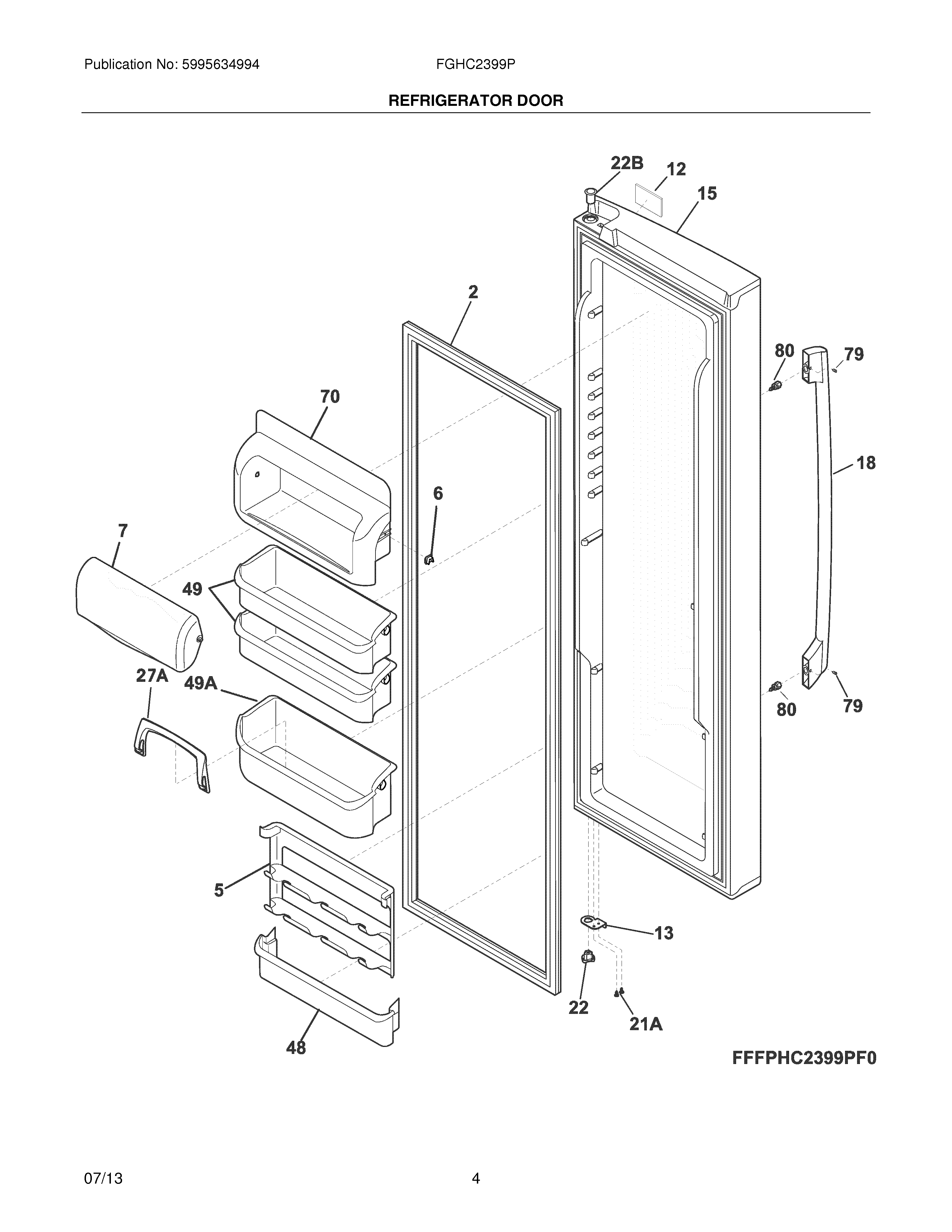 Publication No: 5995634994

FGHC2399P

REFRIGERATOR DOOR

22B
12
15
2
80
79
70
18
6
7
49
27A
49A
80
79
5
13
22
21A
48

FFFPHC2399PF0

07/13

4