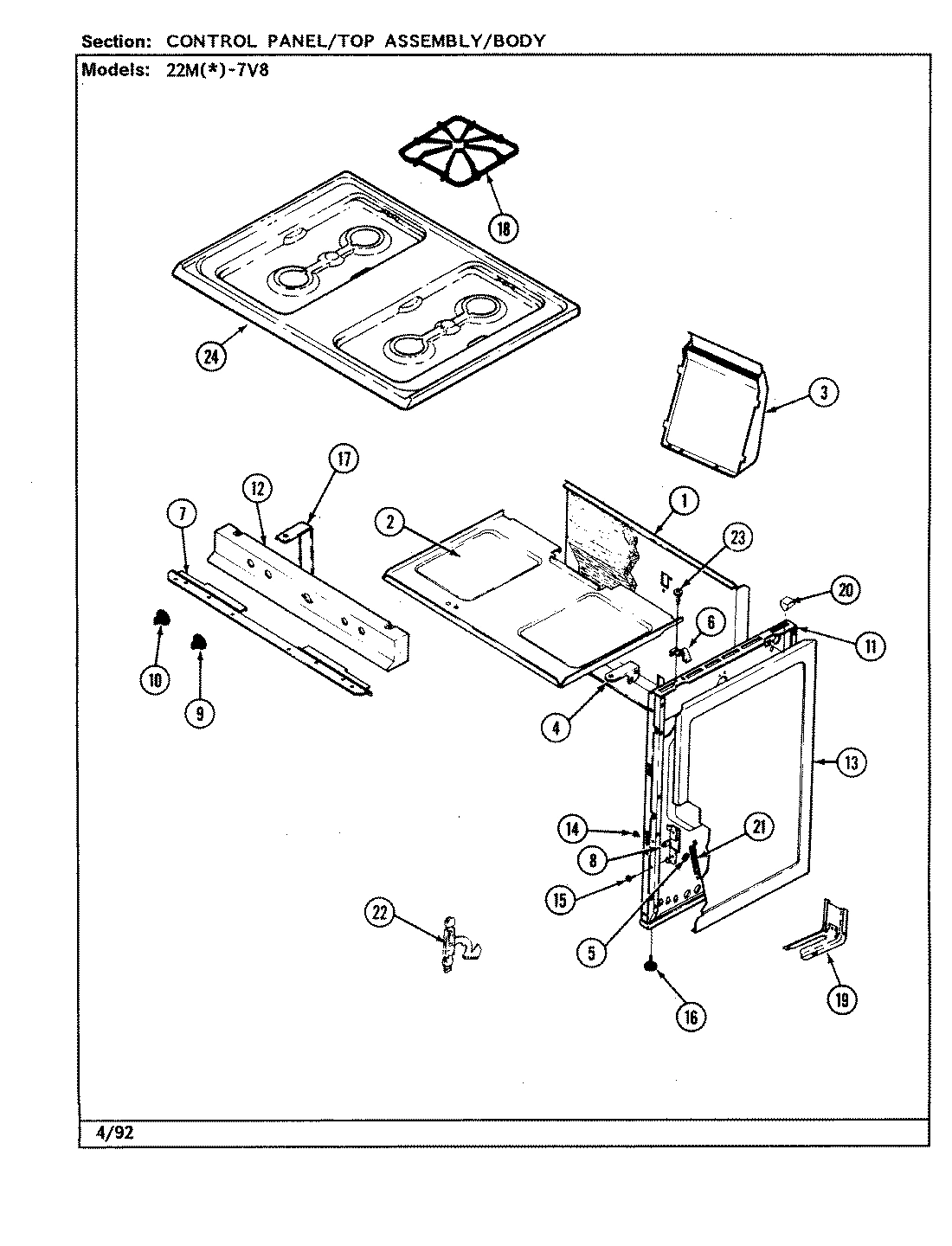 Section: CONTROL PANEL/TOP ASSEMBLY/BODY
Models: 22M(*)-7V8

18
24
3
17
12
7
2
1
23
20
6
11
10
9
4
13
14
21
8
15
22
5
19
16

4/92