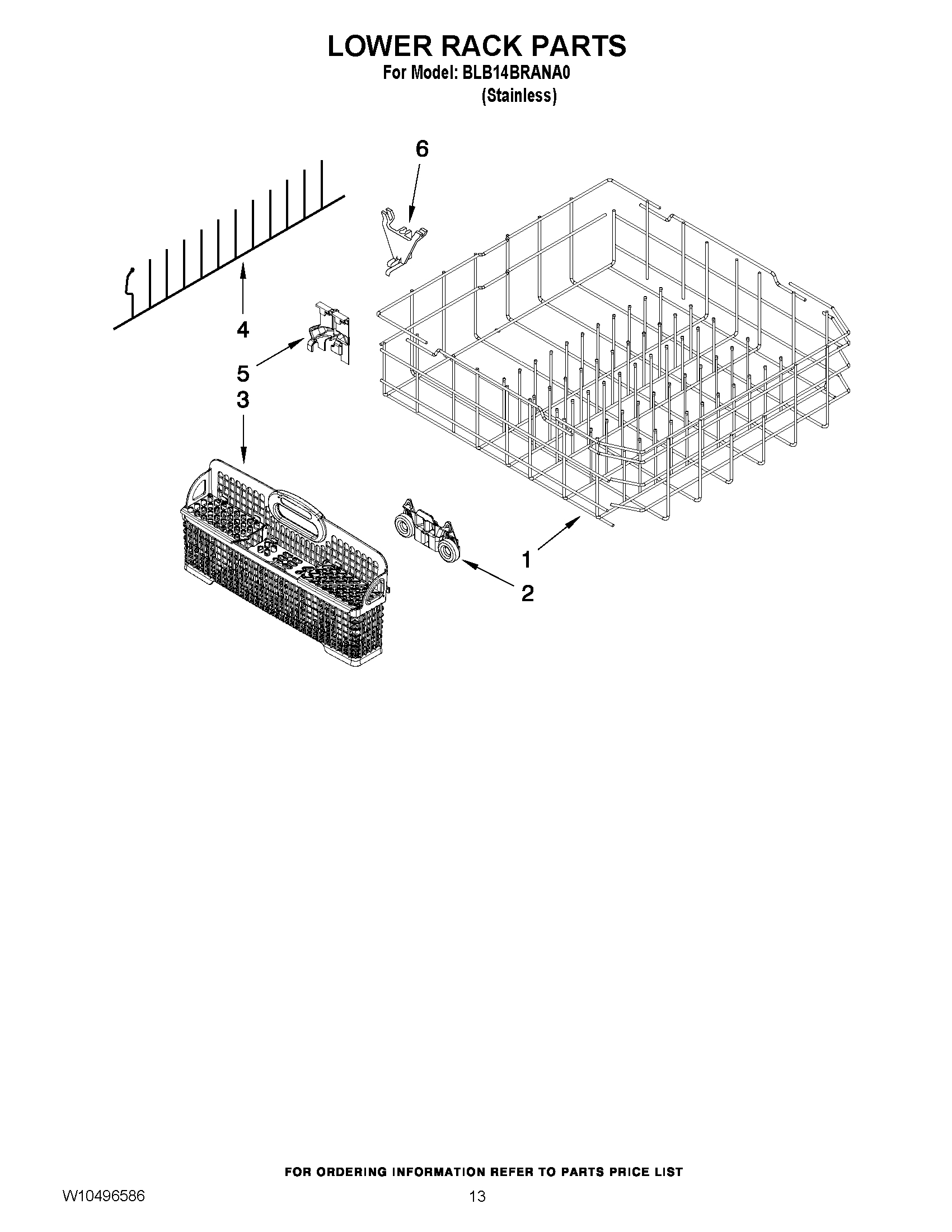 LOWER RACK PARTS
For Model: BLB14BRANA0
(Stainless)

6

4

5

3

1

2

FOR ORDERING INFORMATION REFER TO PARTS PRICE LIST

W10496586

13