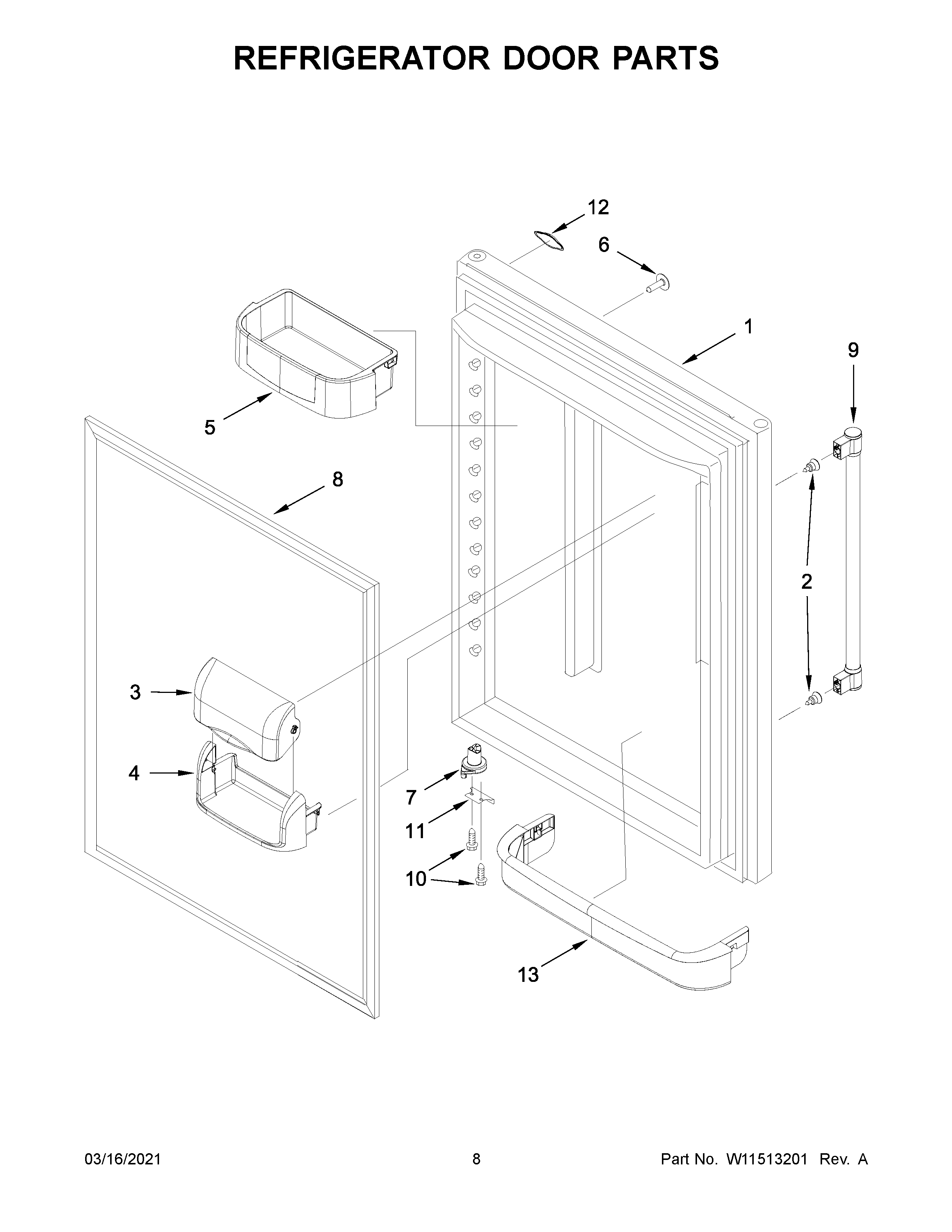 REFRIGERATOR DOOR PARTS

12
6
1
9
5
8
2
3
4
7
11
10
13

03/16/2021
8
Part No. W11513201 Rev. A