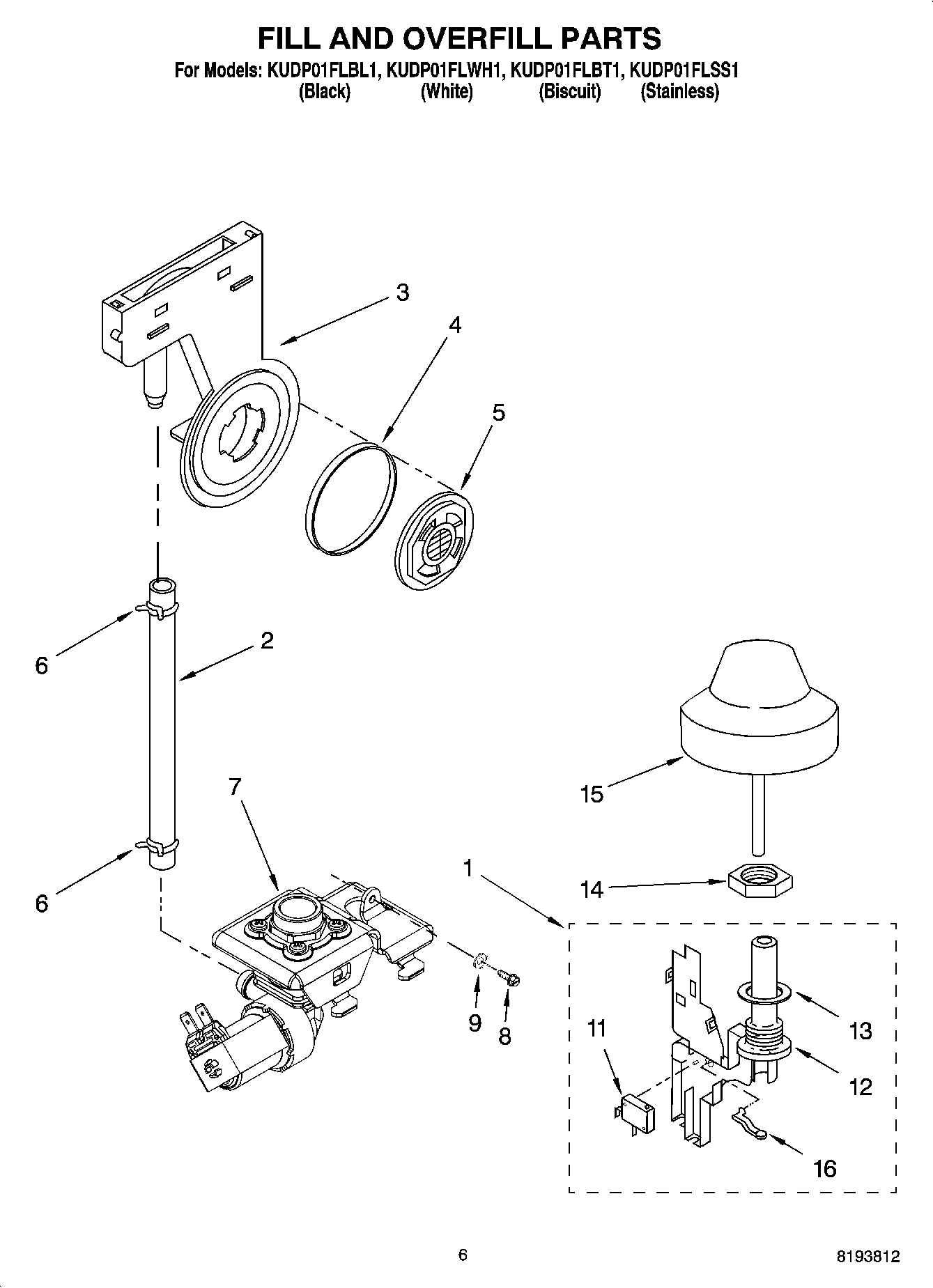 FILL AND OVERFILL PARTS

For Models: KUDP01FLBL1, KUDP01FLWH1, KUDP01FLBT1, KUDP01FLSS1
(Black) (White) (Biscuit) (Stainless)

3
4
5
6
2
6
7
15
1
14
9
8
11
13
12
16

6

8193812