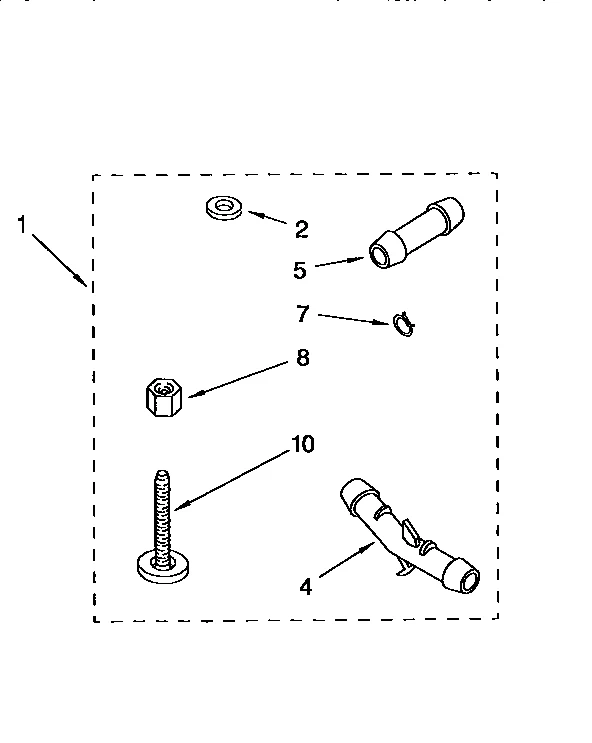 1
2
5
7
8
10
4