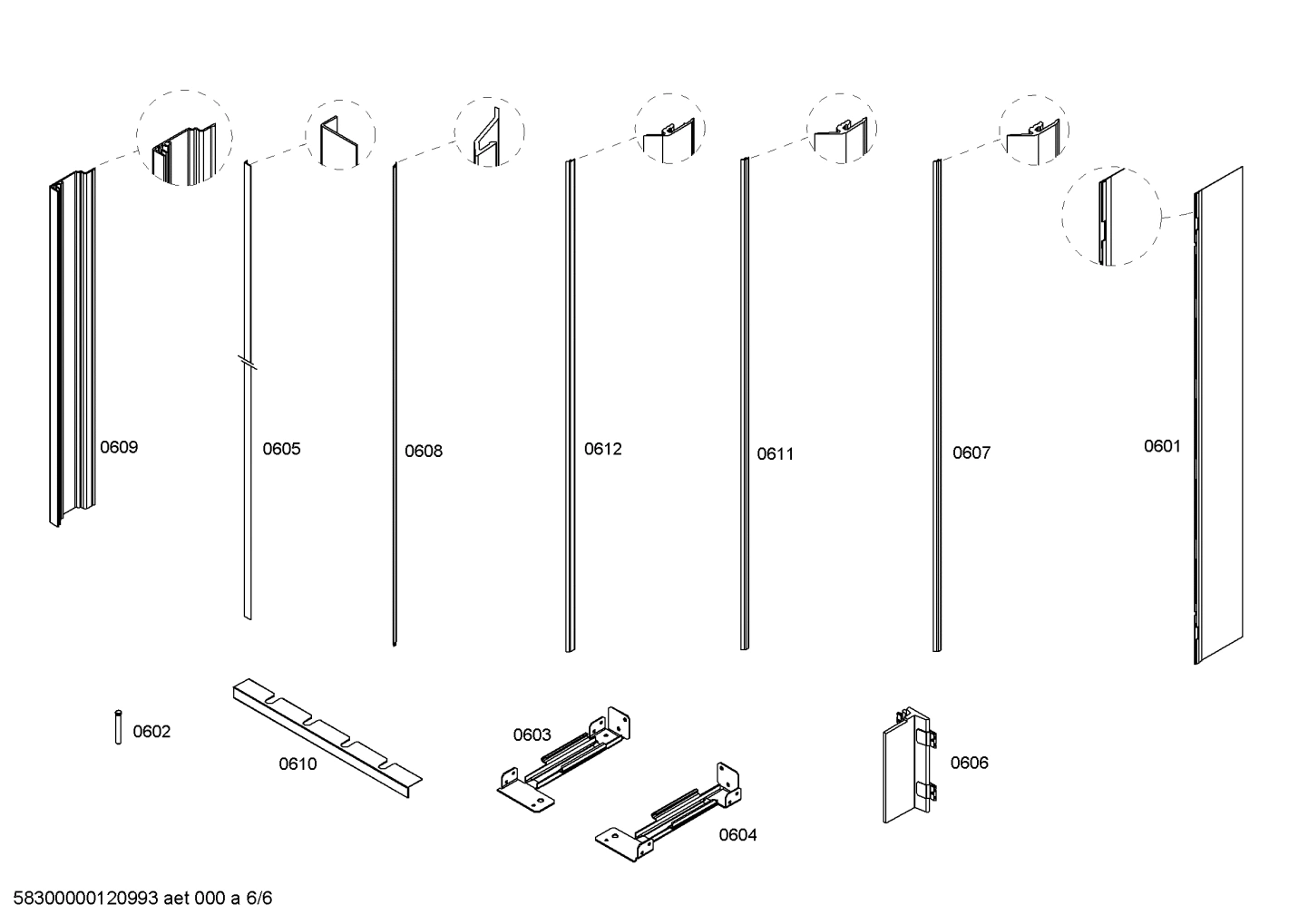 0609

0605

0608

0612

0611

0607

0601

0602

0610

0603

0604

0606

58300000120993 aet 000 a 6/6