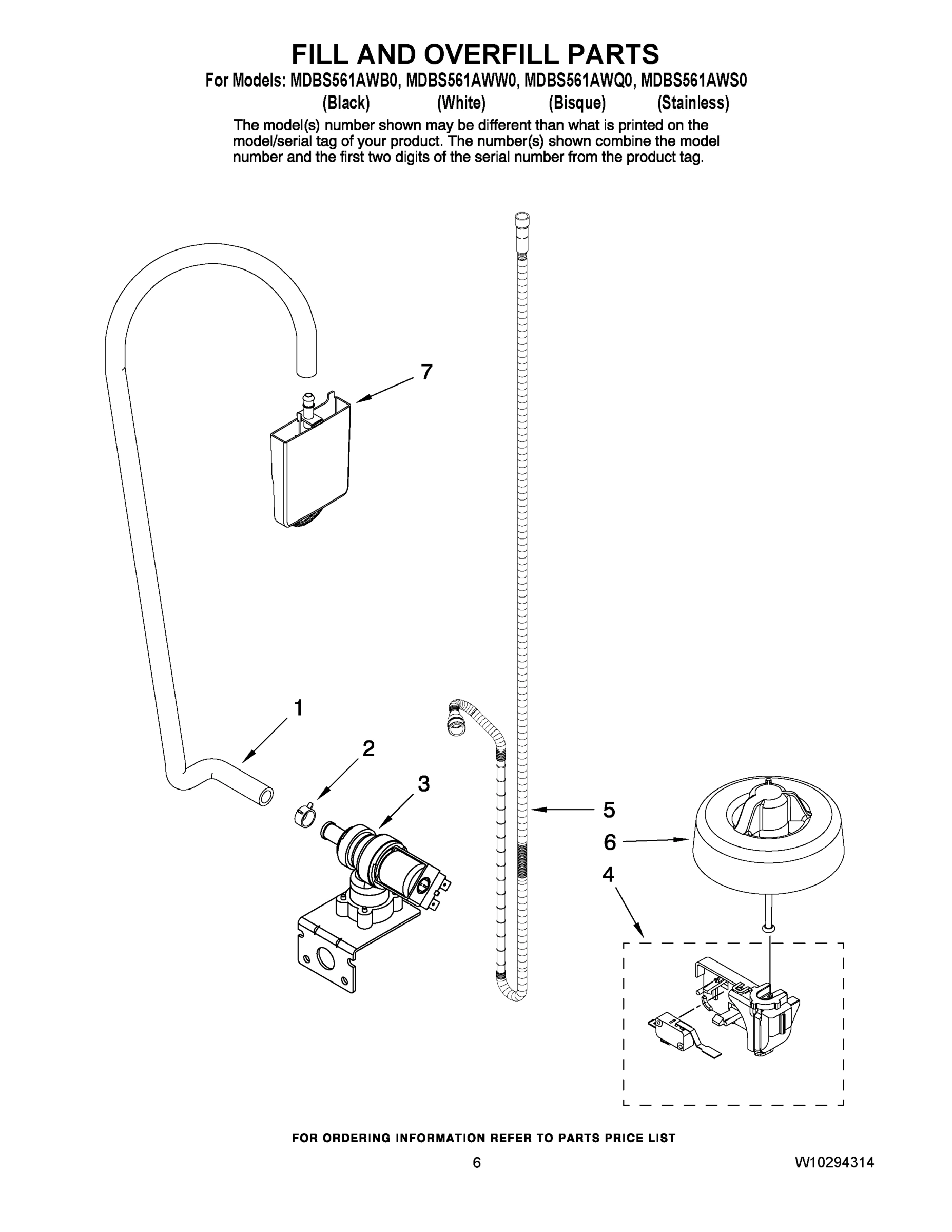 FILL AND OVERFILL PARTS

For Models: MDBS561AWB0, MDBS561AWW0, MDBS561AWQ0, MDBS561AWS0
(Black) (White) (Bisque) (Stainless)

The model(s) number shown may be different than what is printed on the model/serial tag of your product. The number(s) shown combine the model number and the first two digits of the serial number from the product tag.

7

1

2

3

5

6

4

FOR ORDERING INFORMATION REFER TO PARTS PRICE LIST

6

W10294314