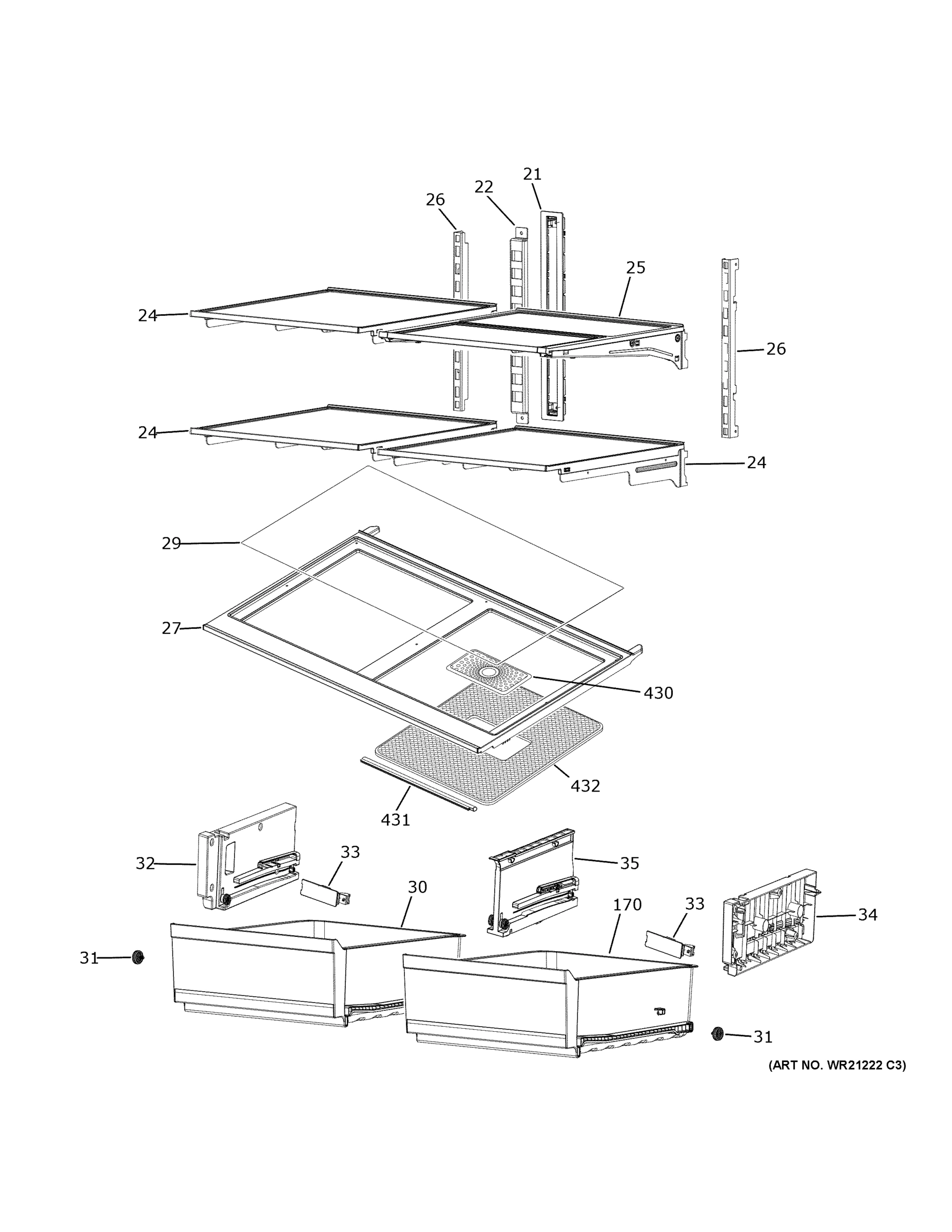 21
22
26
25
24
26
24
24
29
27
430
432
431
32
33
35
30
170
33
34
31
31
(ART NO. WR21222 C3)