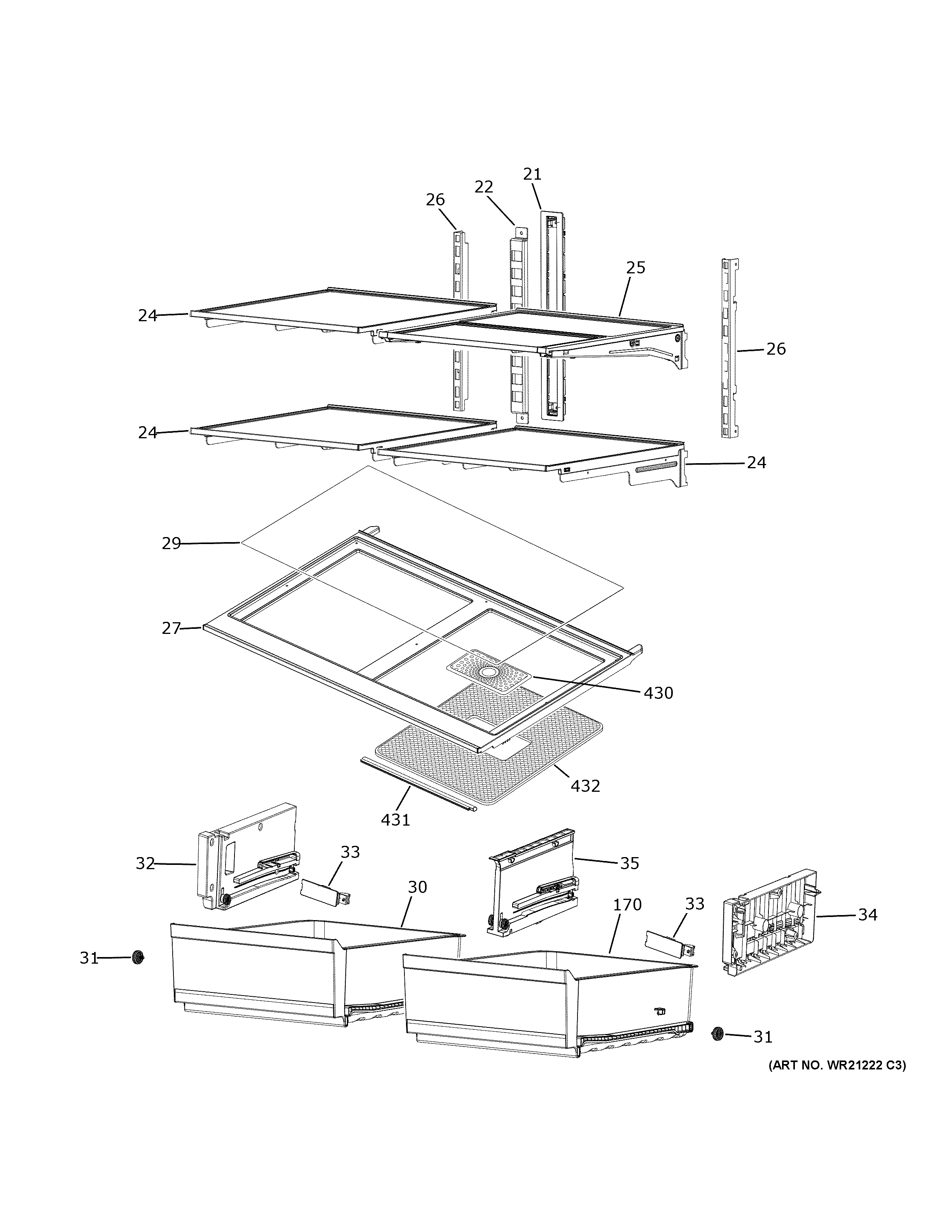 21
22
26
25
24
26
24
24
29
27
430
432
431
32
33
35
30
170
33
34
31
31
(ART NO. WR21222 C3)