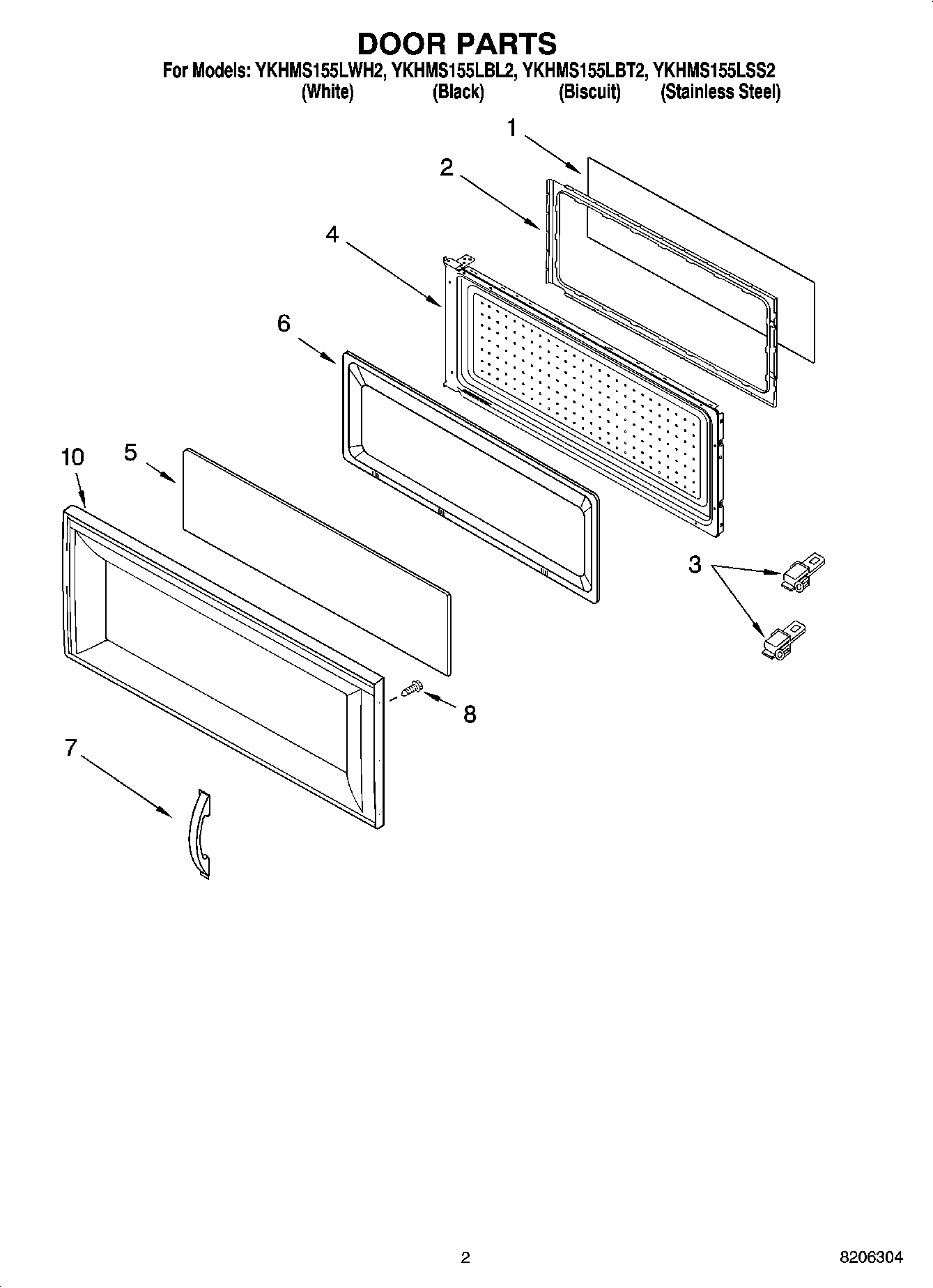 DOOR PARTS

For Models: YKHMS155LWH2, YKHMS155LBL2, YKHMS155LBT2, YKHMS155LSS2
(White) (Black) (Biscuit) (Stainless Steel)

1

2

4

6

10

5

3

8

7

2

8206304