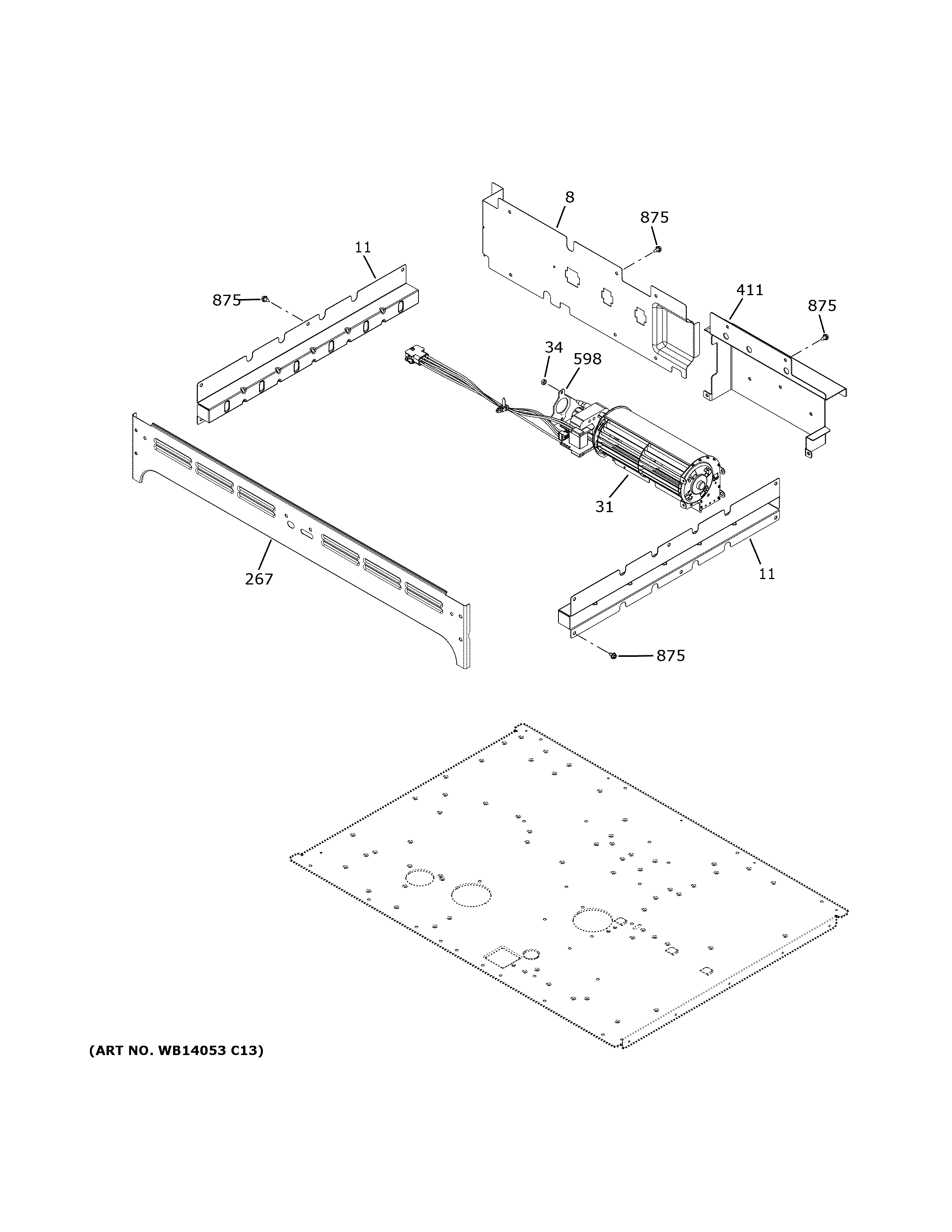 8
875
11
875
411
875
34
598
31
267
11
875
(ART NO. WB14053 C13)