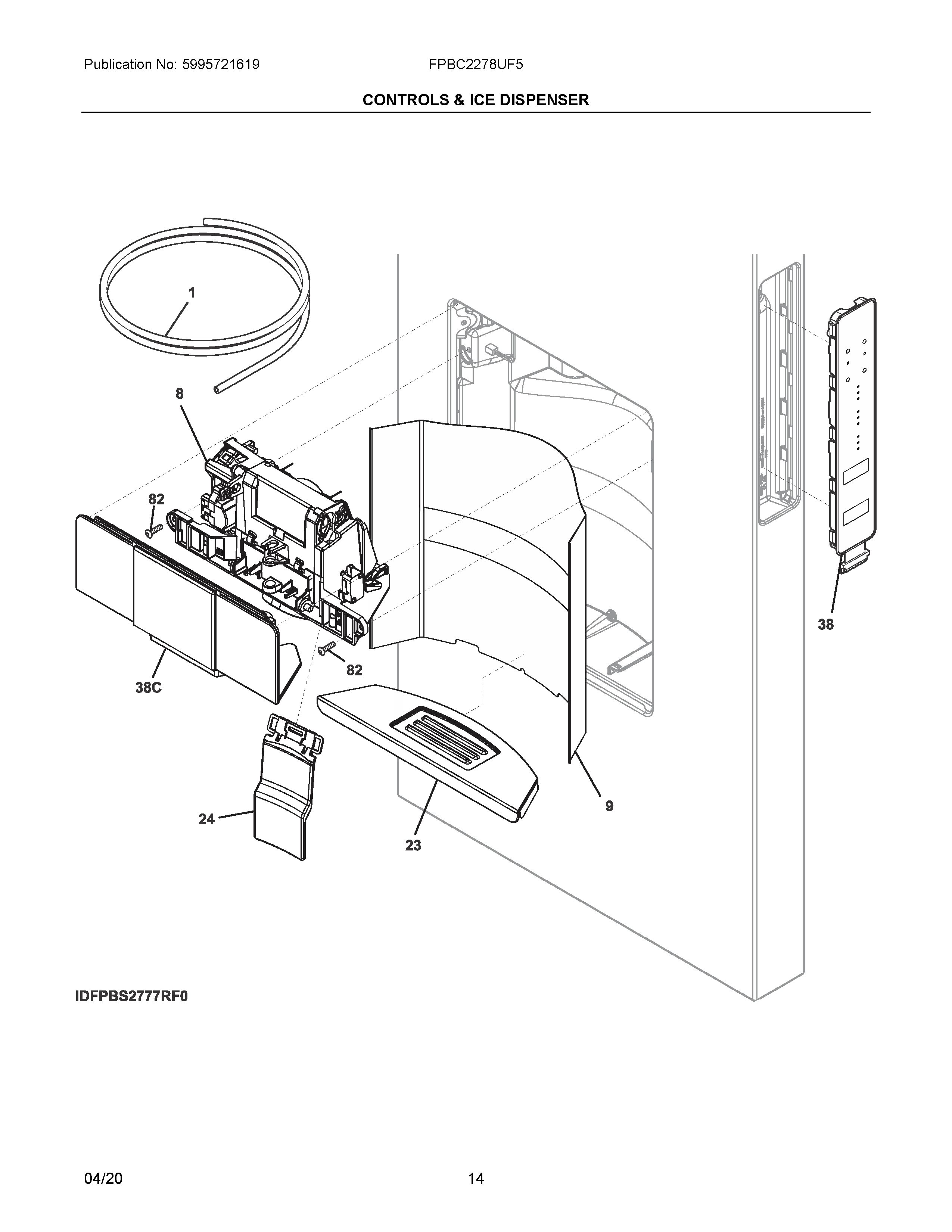 Publication No: 5995721619

FPBC2278UF5

CONTROLS & ICE DISPENSER

1

8

82

38C

82

24

23

9

38

IDFPBS2777RF0

04/20

14