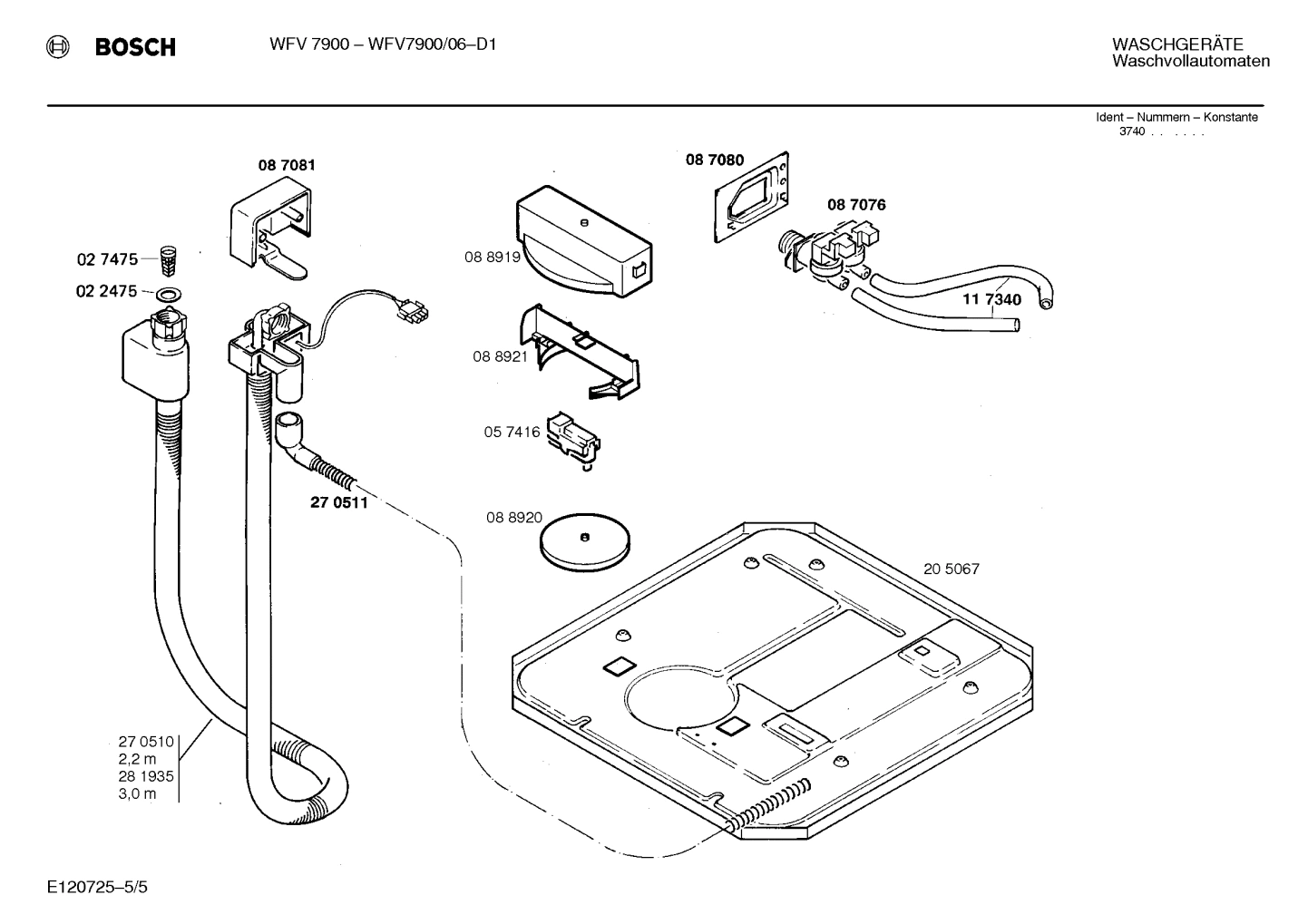 BOSCH WFV 7900 – WFV7900/06–D1

WASCHGERÄTE
Waschvollautomaten

Ident – Nummern – Konstante
3740 . . . . . .

08 7081

02 7475

02 2475

08 7080

08 7076

08 8919

11 7340

08 8921

05 7416

27 0511

08 8920

20 5067

27 0510
2,2 m
28 1935
3,0 m

E120725–5/5