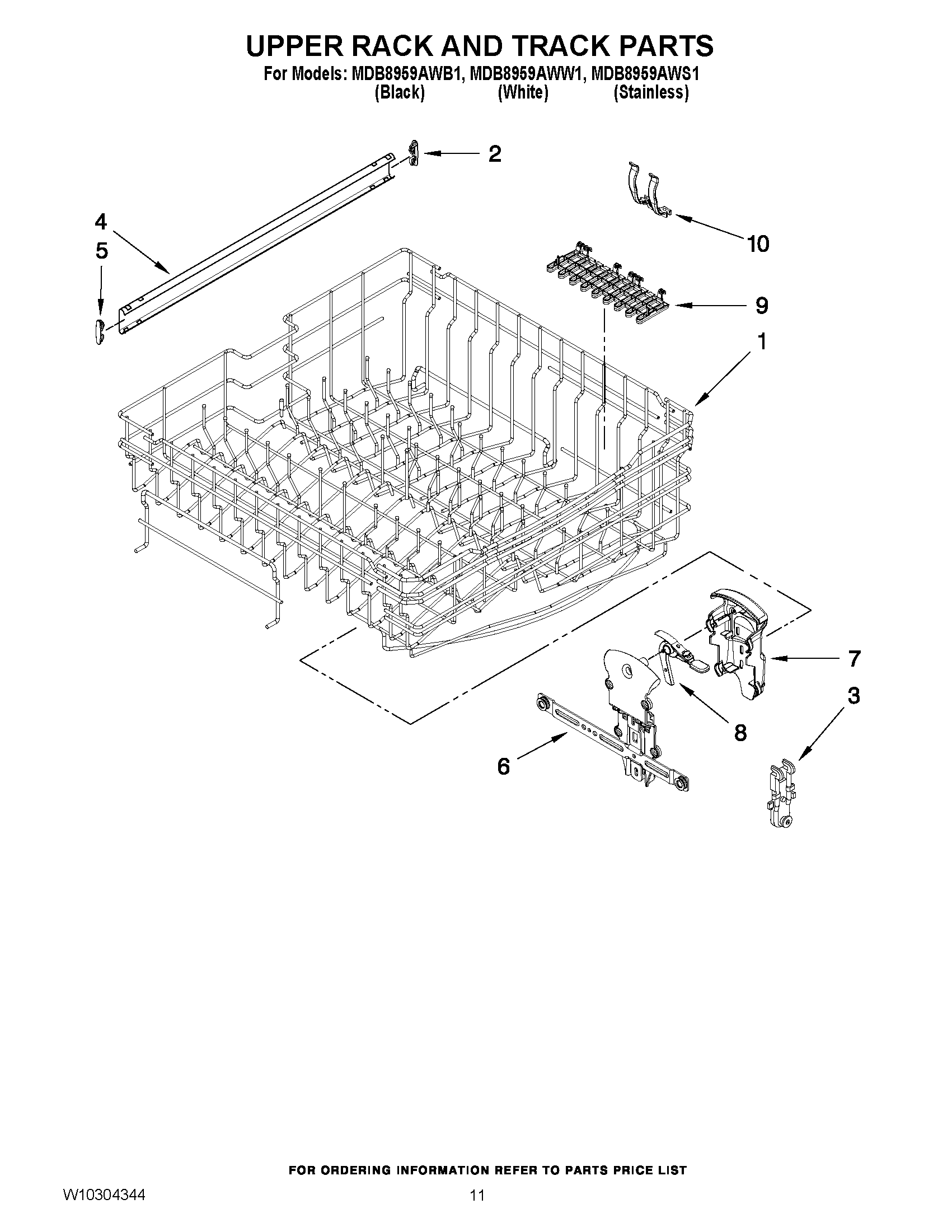 UPPER RACK AND TRACK PARTS

For Models: MDB8959AWB1, MDB8959AWW1, MDB8959AWS1
(Black) (White) (Stainless)

2

4

5

10

9

1

7

3

8

6

FOR ORDERING INFORMATION REFER TO PARTS PRICE LIST

W10304344

11