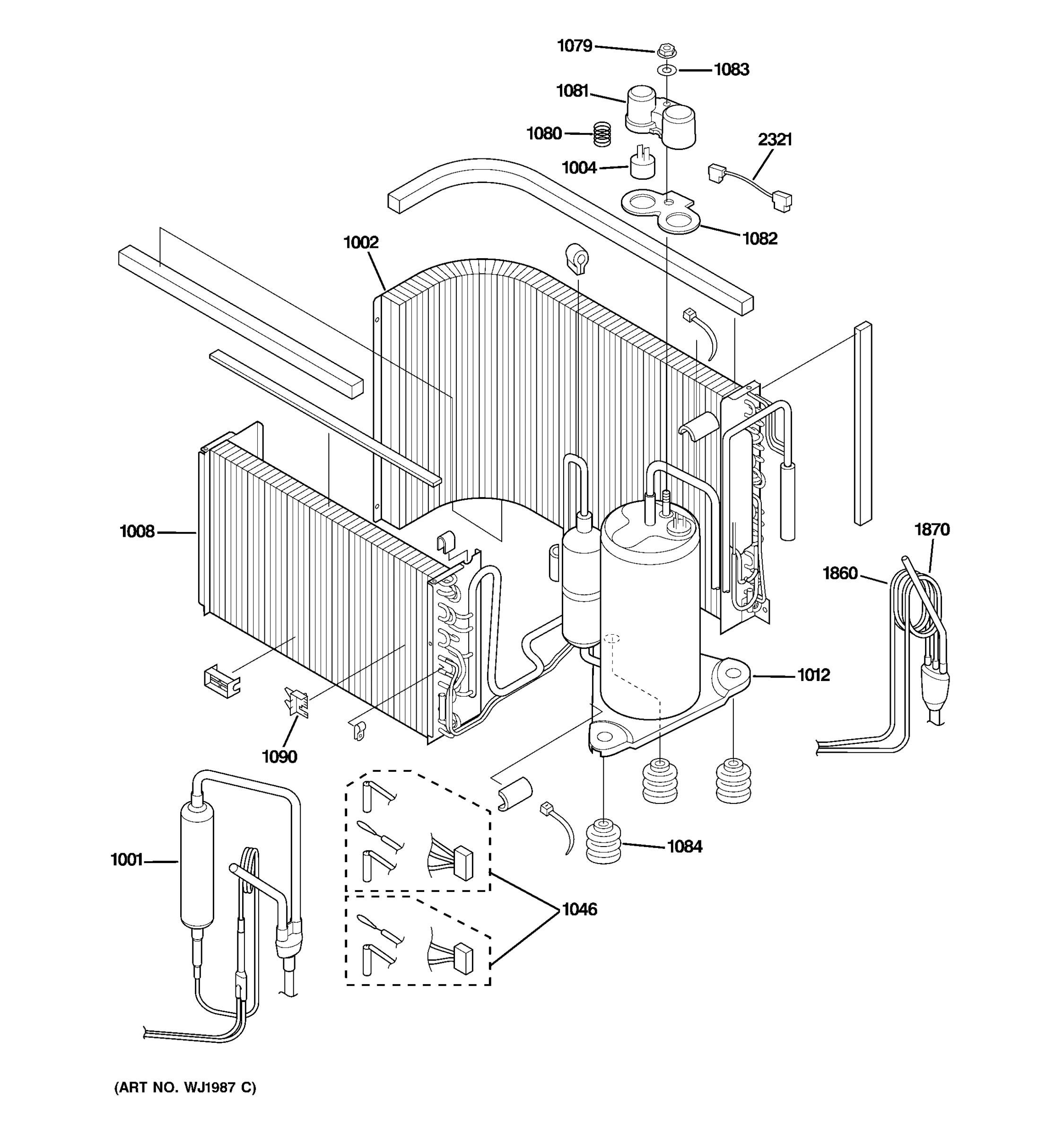 1079
1083
1081
1080
2321
1004
1082
1002
1008
1870
1860
1012
1090
1084
1001
1046
(ART NO. WJ1987 C)