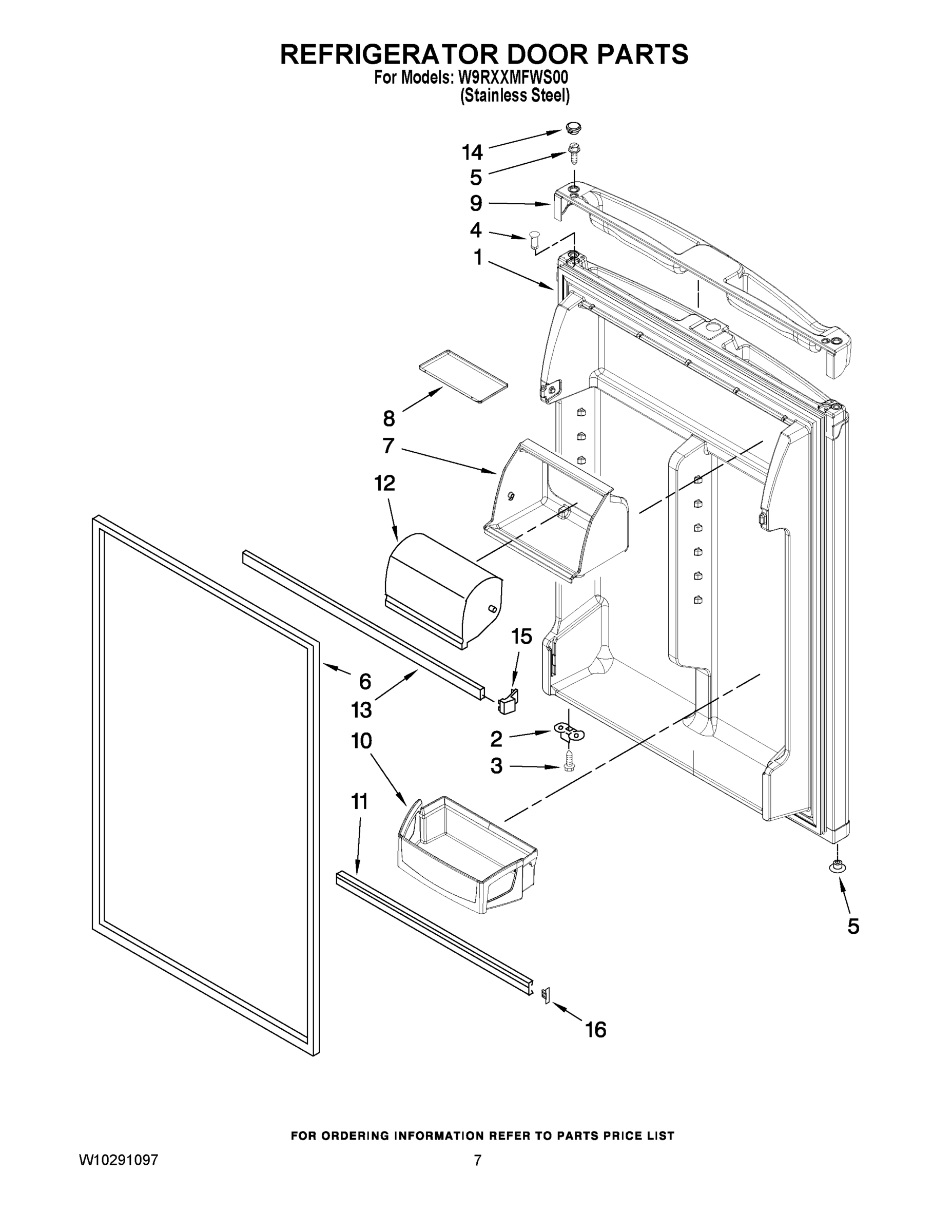 REFRIGERATOR DOOR PARTS
For Models: W9RXXMFWS00
(Stainless Steel)

14
5
9
4
1
8
7
12
15
6
13
2
10
3
11
5
16

FOR ORDERING INFORMATION REFER TO PARTS PRICE LIST

W10291097

7