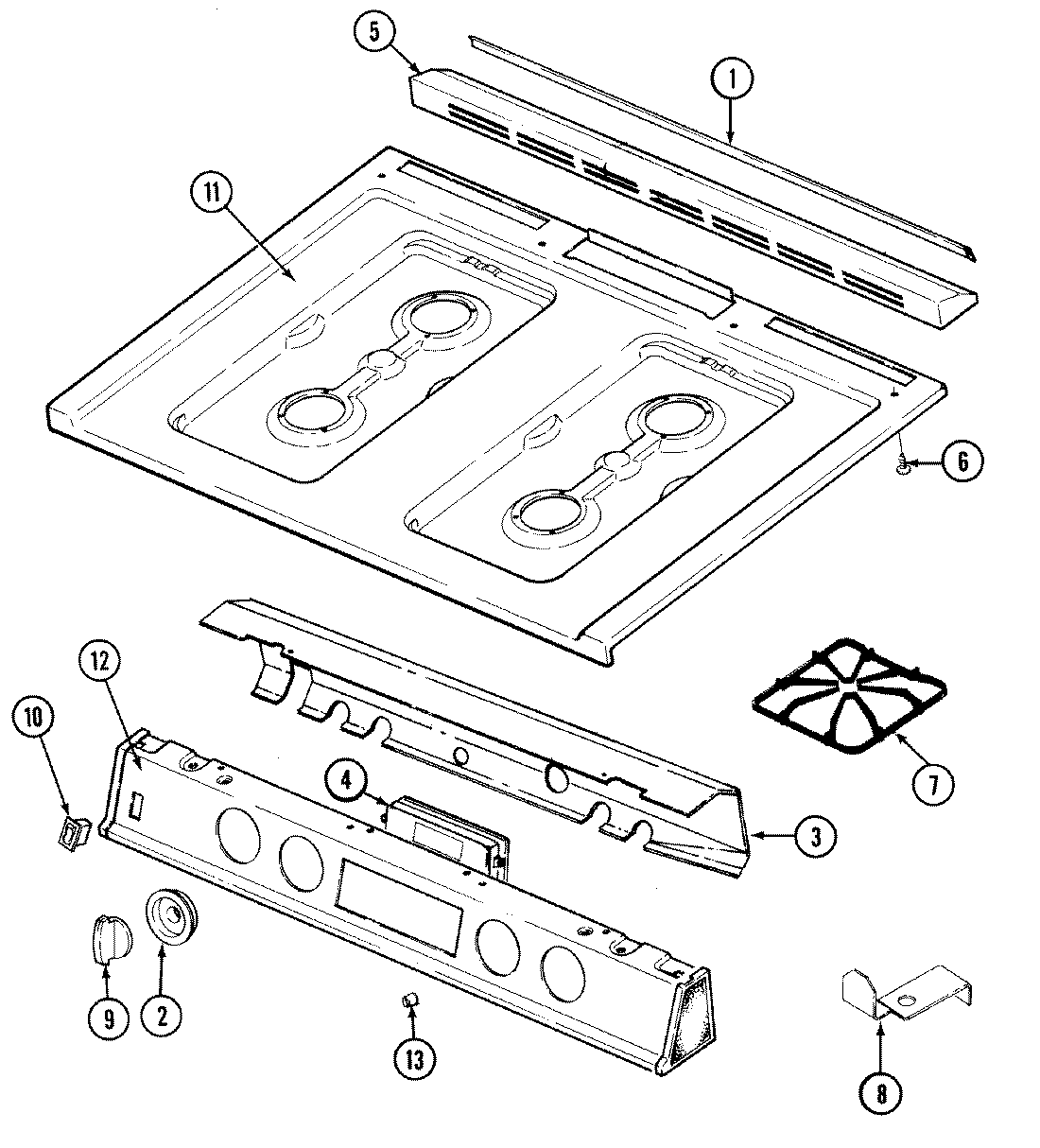 5
1
11
6
12
10
4
7
3
9
2
13
8