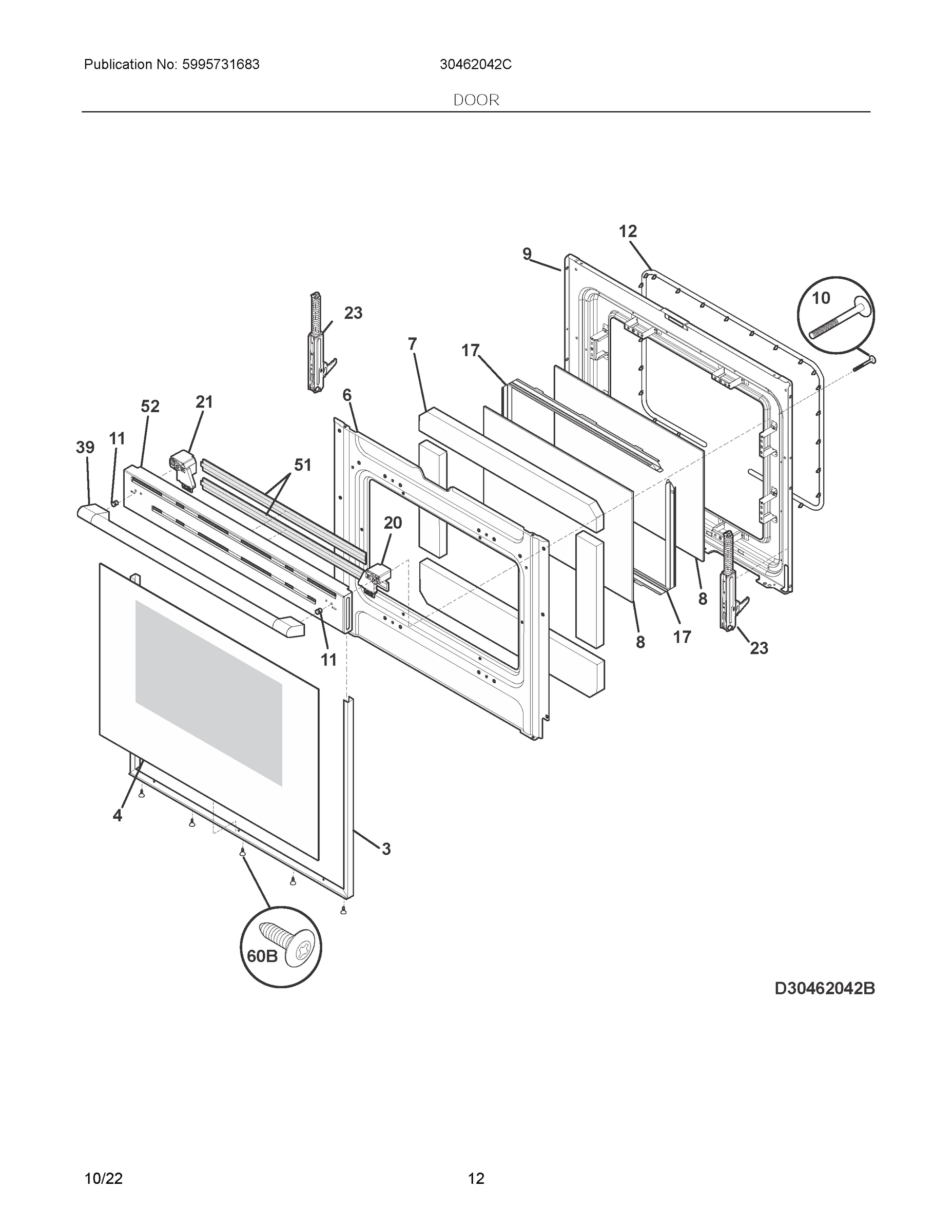 Publication No: 5995731683

30462042C

DOOR

12

9

10

23

7

17

6

52

21

39

11

51

20

8

17

8

23

11

4

3

60B

D30462042B

10/22

12