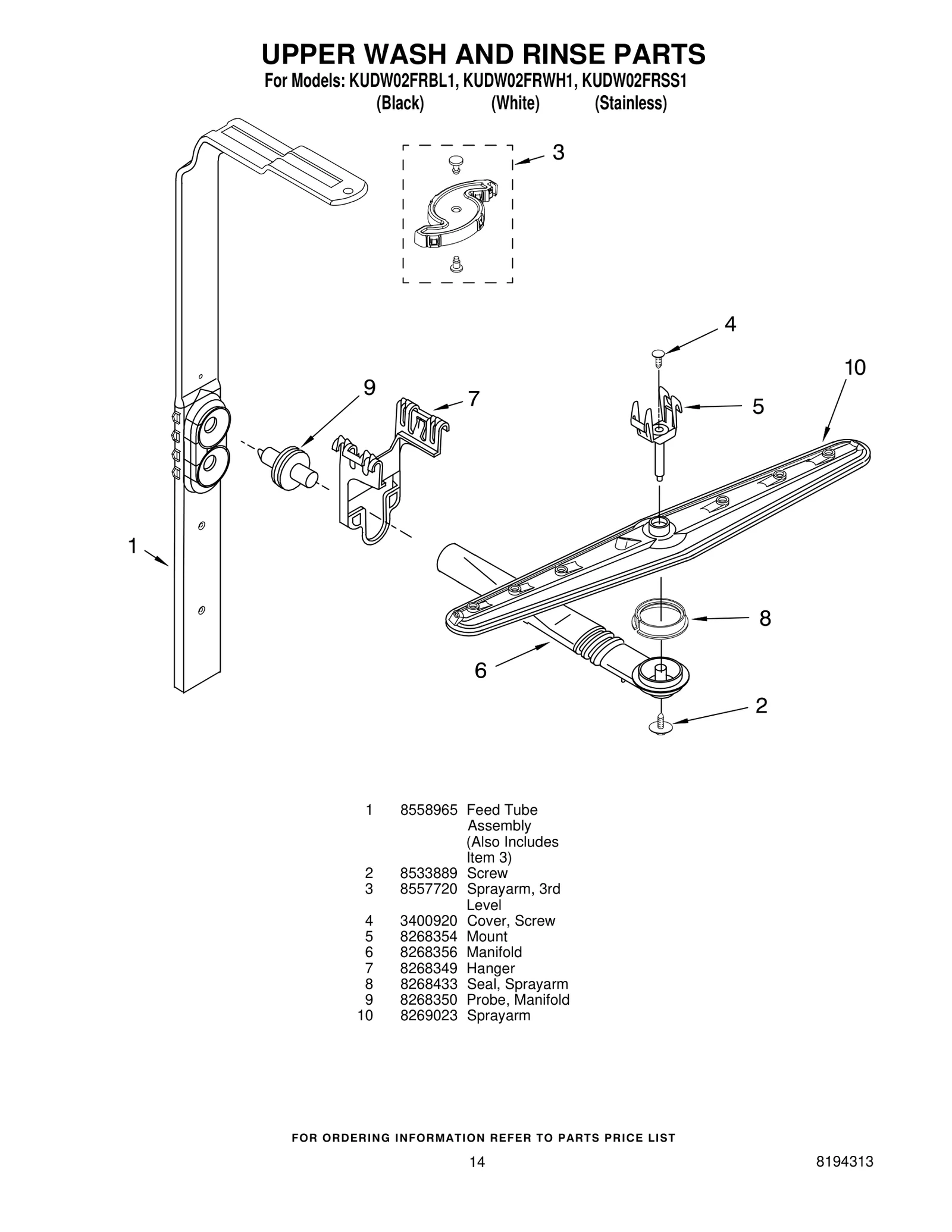 UPPER WASH AND RINSE PARTS
For Models: KUDW02FRBL1, KUDW02FRWH1, KUDW02FRSS1
(Black) (White) (Stainless)

3

4

10

9

7

5

1

8

6

2

| | | |
|---|---|---|
| 1 | 8558965 | Feed Tube Assembly (Also Includes Item 3) |
| 2 | 8533889 | Screw |
| 3 | 8557720 | Sprayarm, 3rd Level |
| 4 | 3400920 | Cover, Screw |
| 5 | 8268354 | Mount |
| 6 | 8268356 | Manifold |
| 7 | 8268349 | Hanger |
| 8 | 8268433 | Seal, Sprayarm |
| 9 | 8268350 | Probe, Manifold |
| 10 | 8269023 | Sprayarm |

FOR ORDERING INFORMATION REFER TO PARTS PRICE LIST

14

8194313