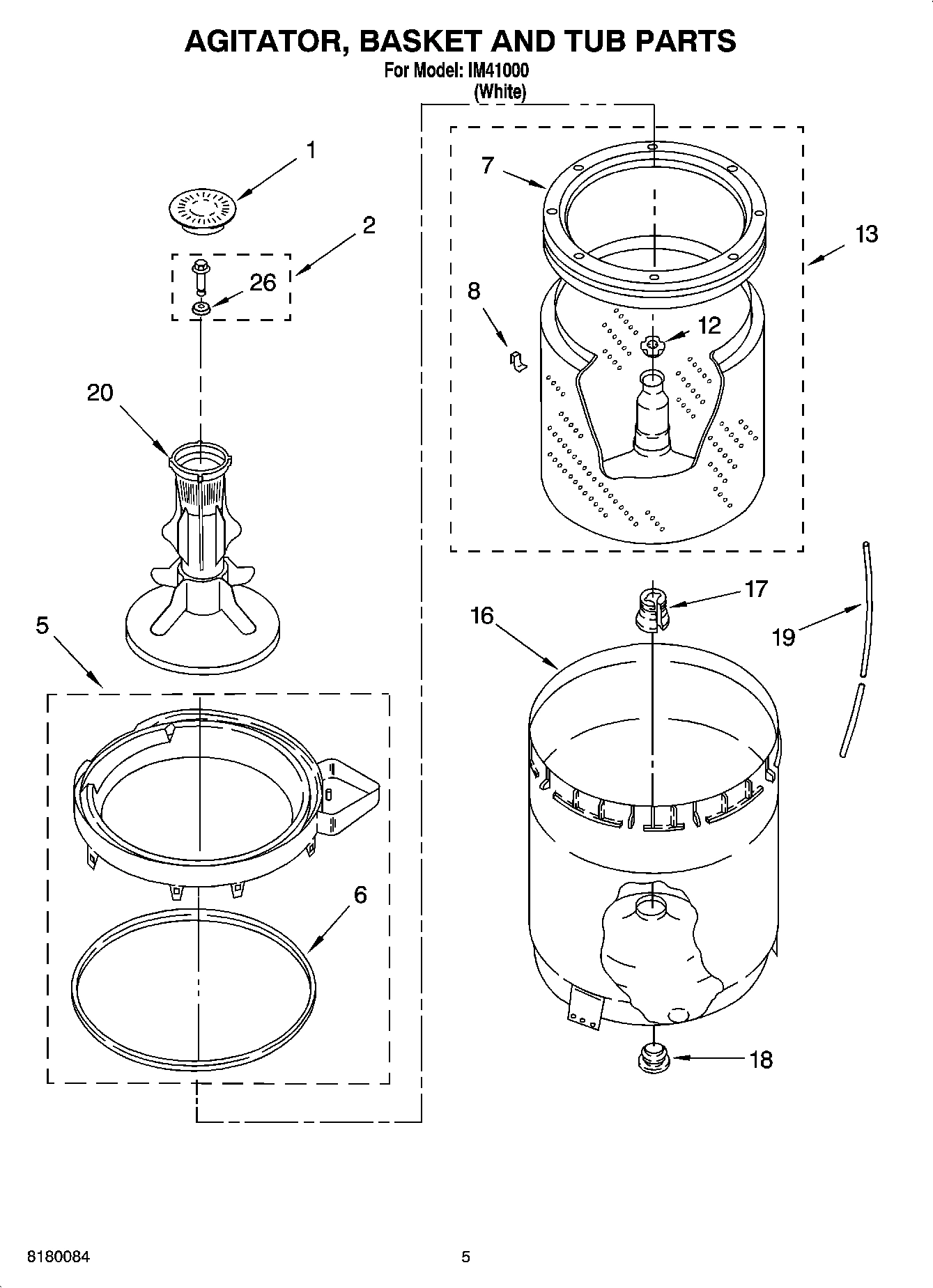 AGITATOR, BASKET AND TUB PARTS
For Model: IM41000
(White)

1
2
26
20
5
6
7
8
12
13
16
17
19
18

8180084

5