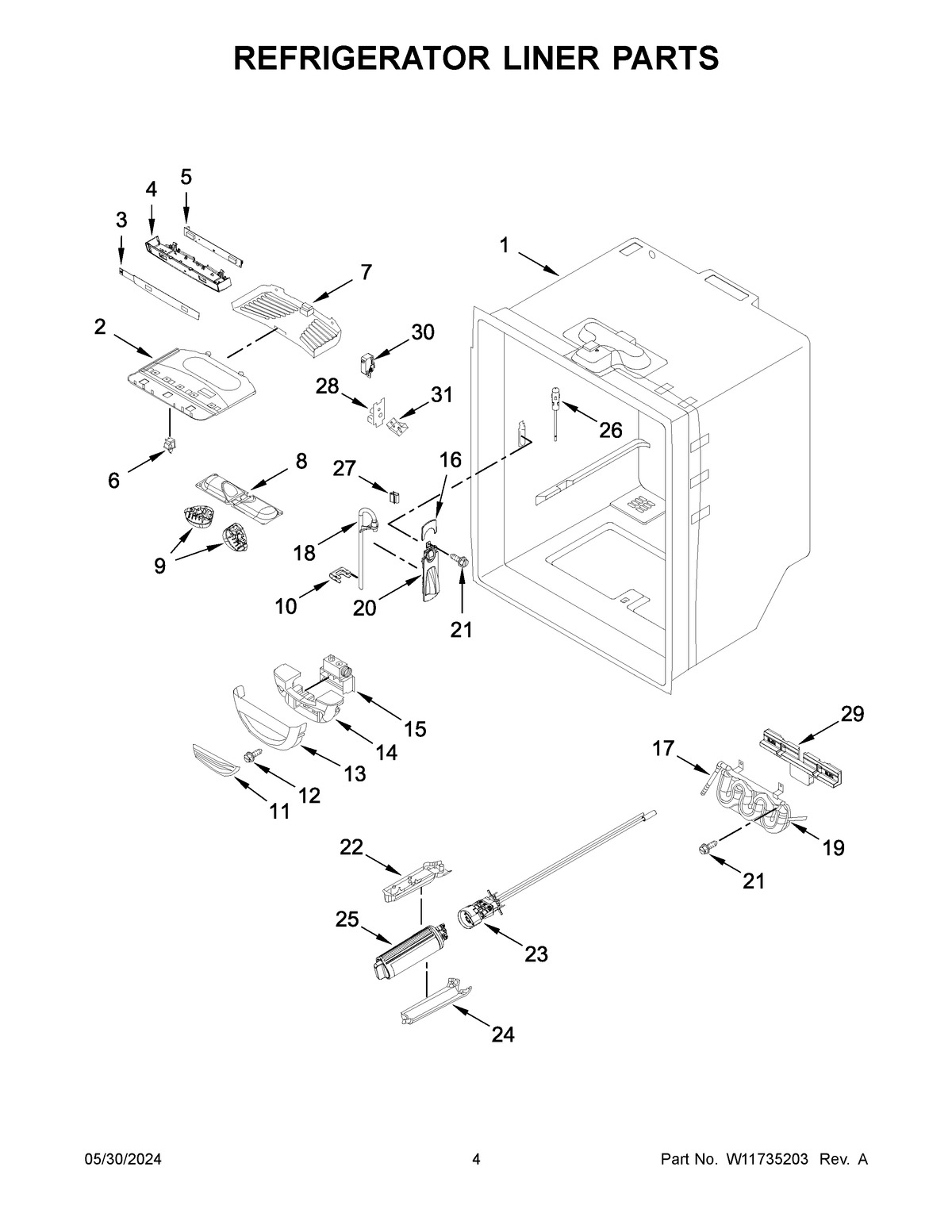 REFRIGERATOR LINER PARTS

5
4
3
1
7
2
30
28
31
26
6
8
27
16
9
18
10
20
21
15
14
13
12
11
29
17
19
21
22
25
23
24

05/30/2024
4
Part No. W11735203 Rev. A