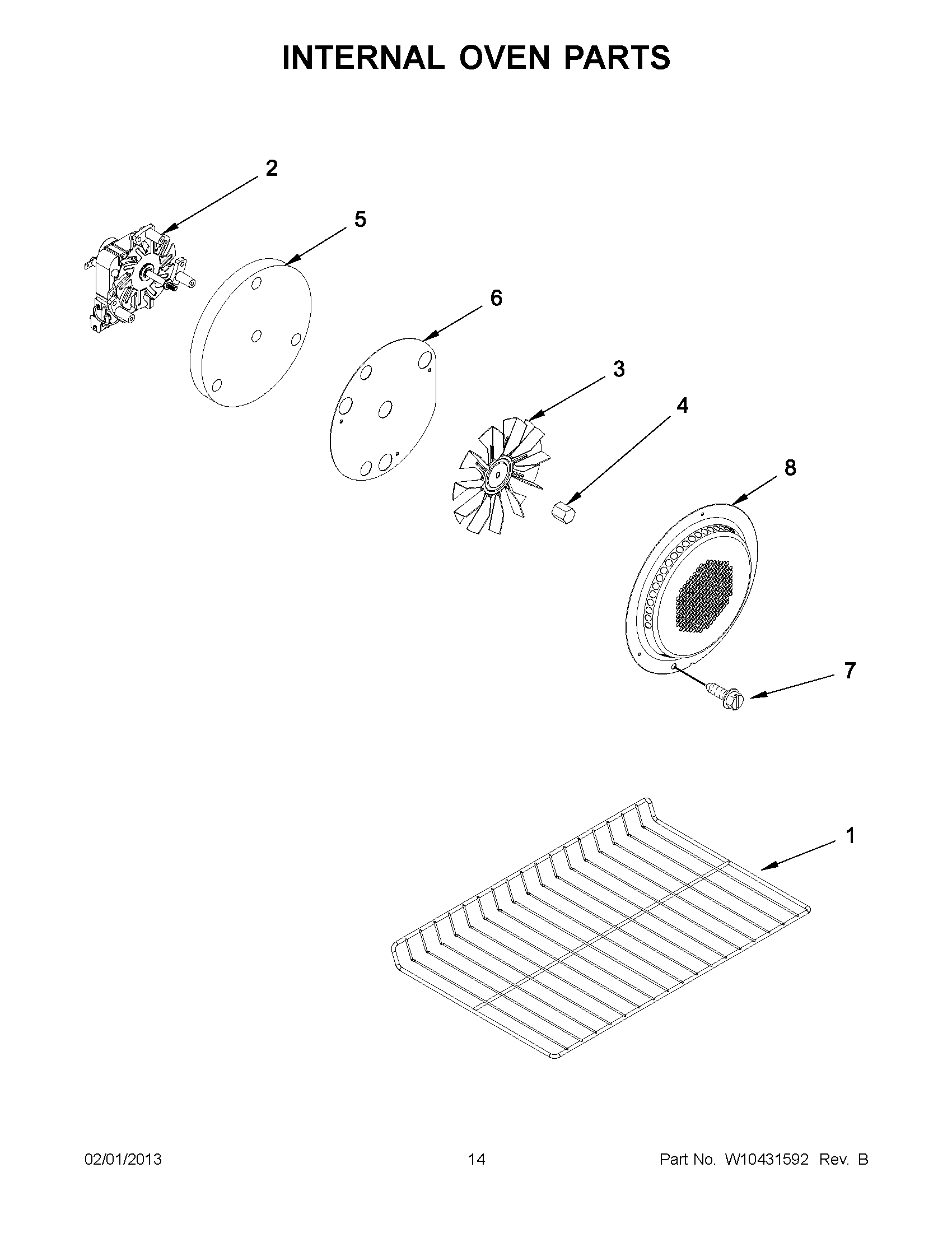 INTERNAL OVEN PARTS

2
5
6
3
4
8
7
1

02/01/2013 14 Part No. W10431592 Rev. B