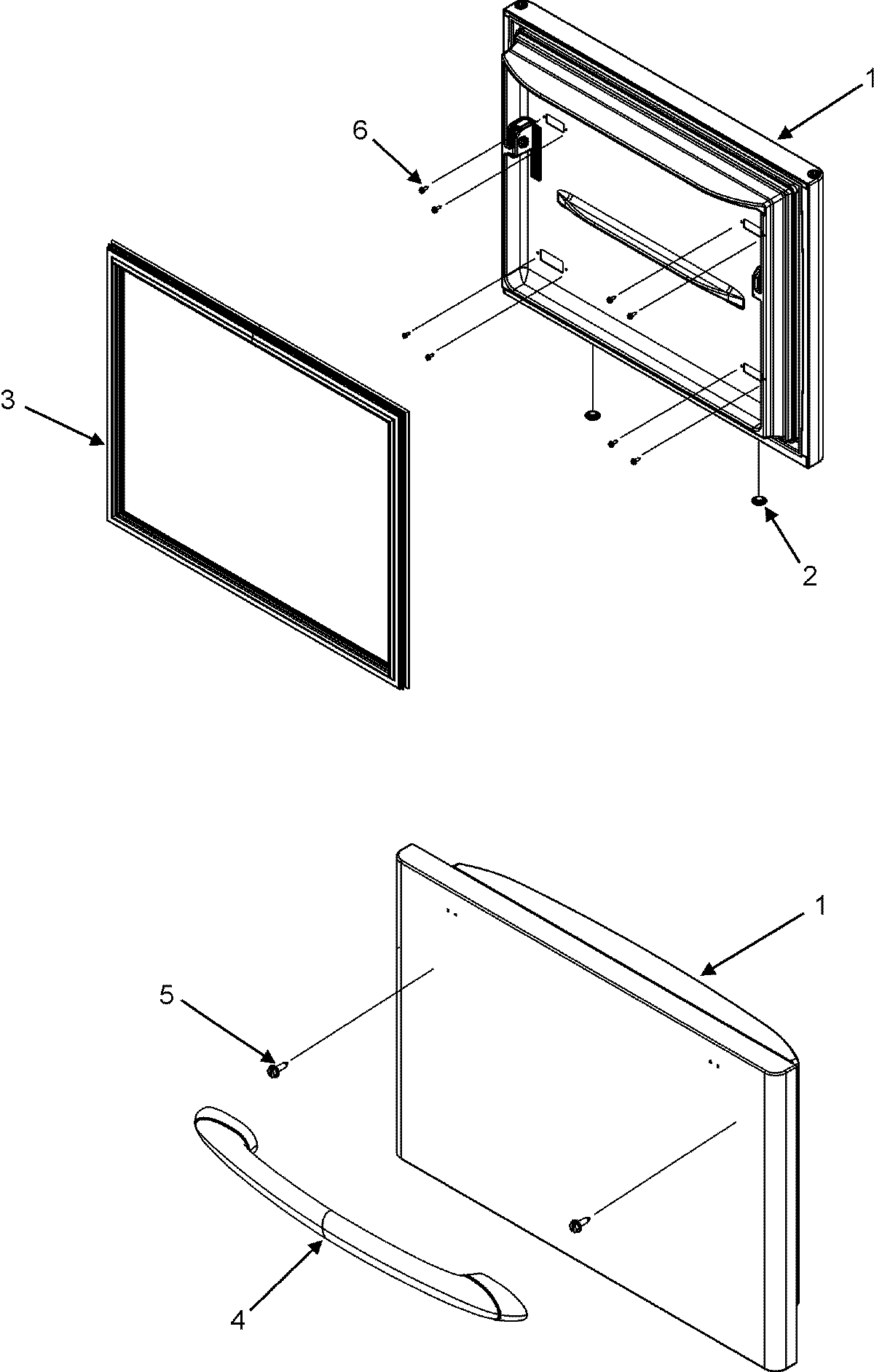 1
6
3
2
1
5
4