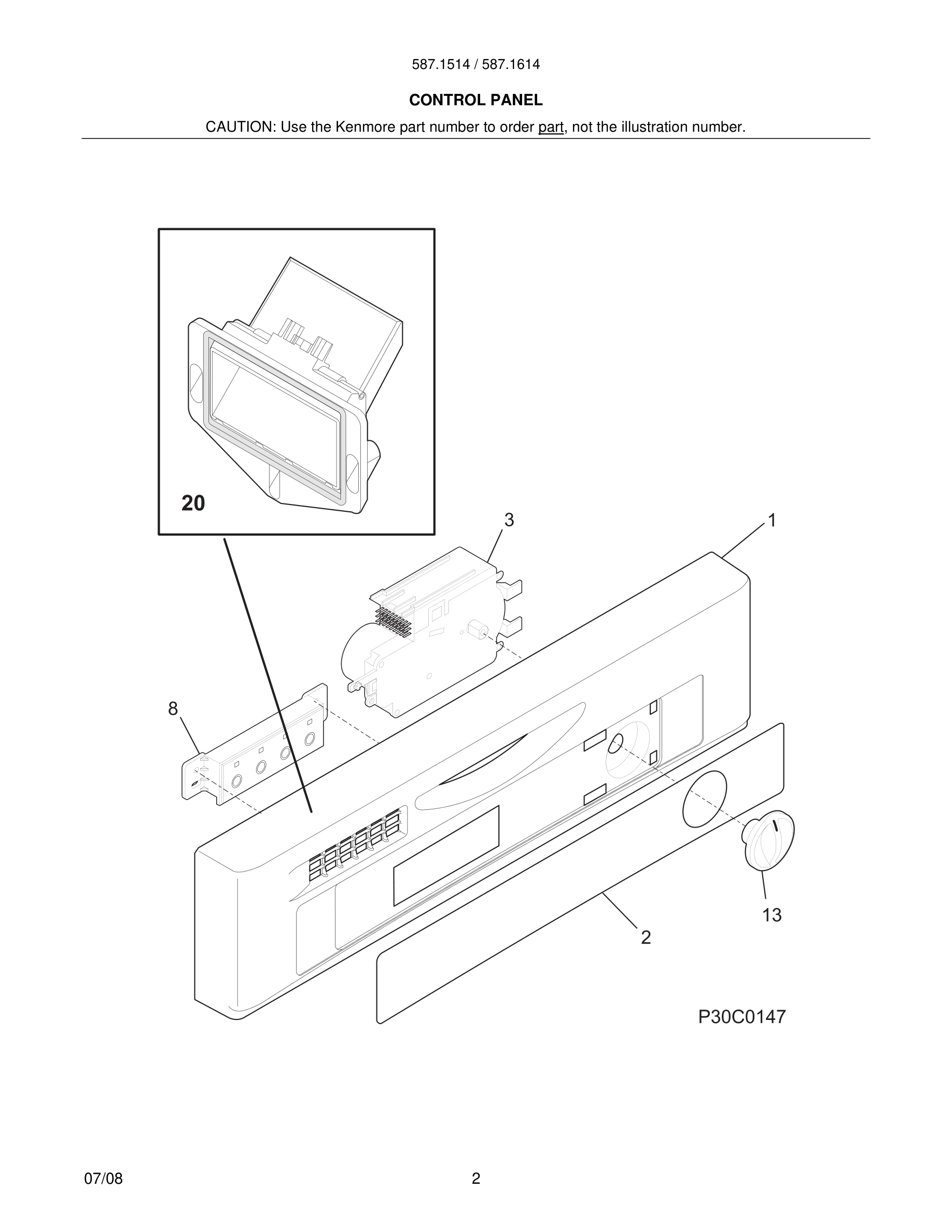 587.1514 / 587.1614

CONTROL PANEL

CAUTION: Use the Kenmore part number to order part, not the illustration number.

20

3

1

8

13

2

P30C0147

07/08

2