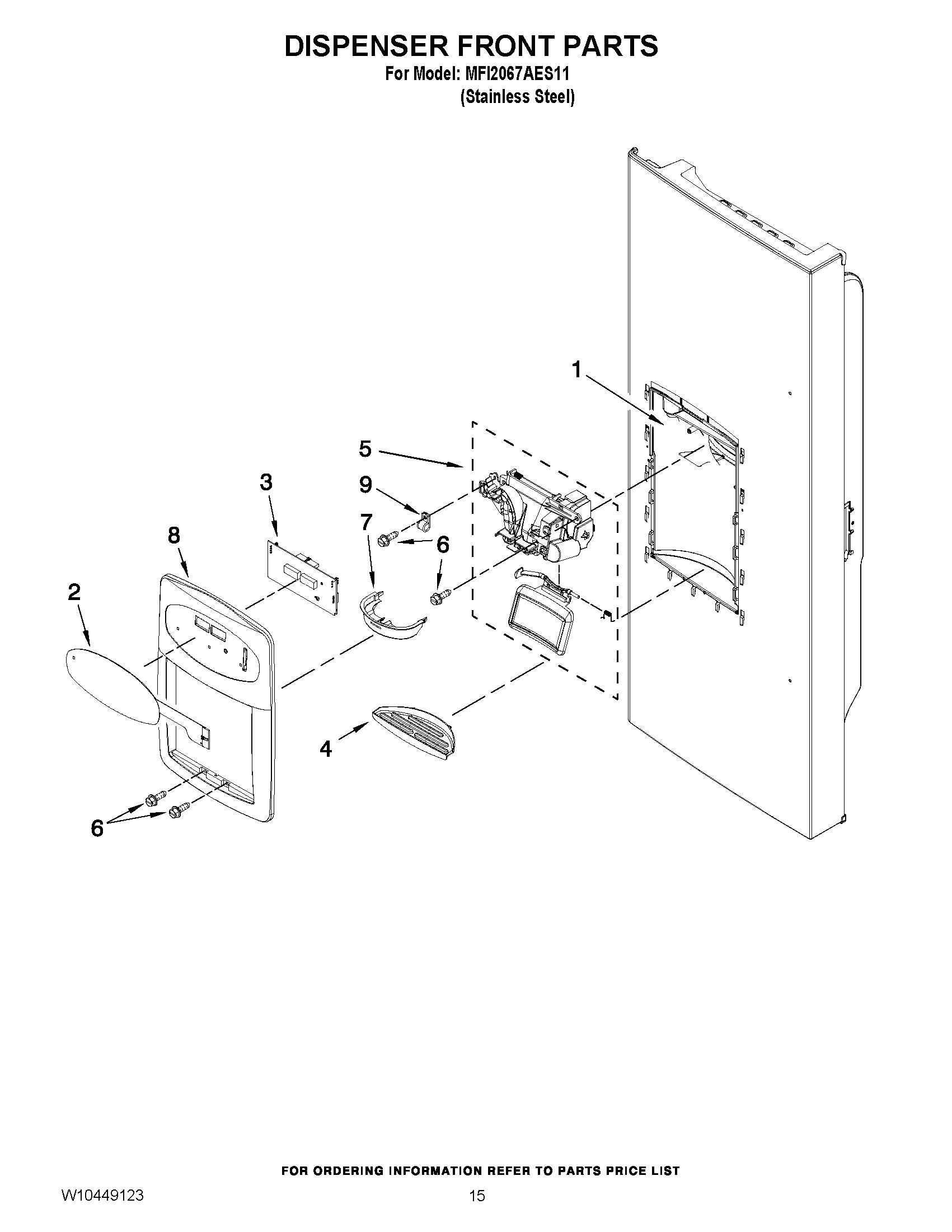 DISPENSER FRONT PARTS

For Model: MFI2067AES11
(Stainless Steel)

1

5

3

9

7

6

8

6

2

4

6

FOR ORDERING INFORMATION REFER TO PARTS PRICE LIST

W10449123

15