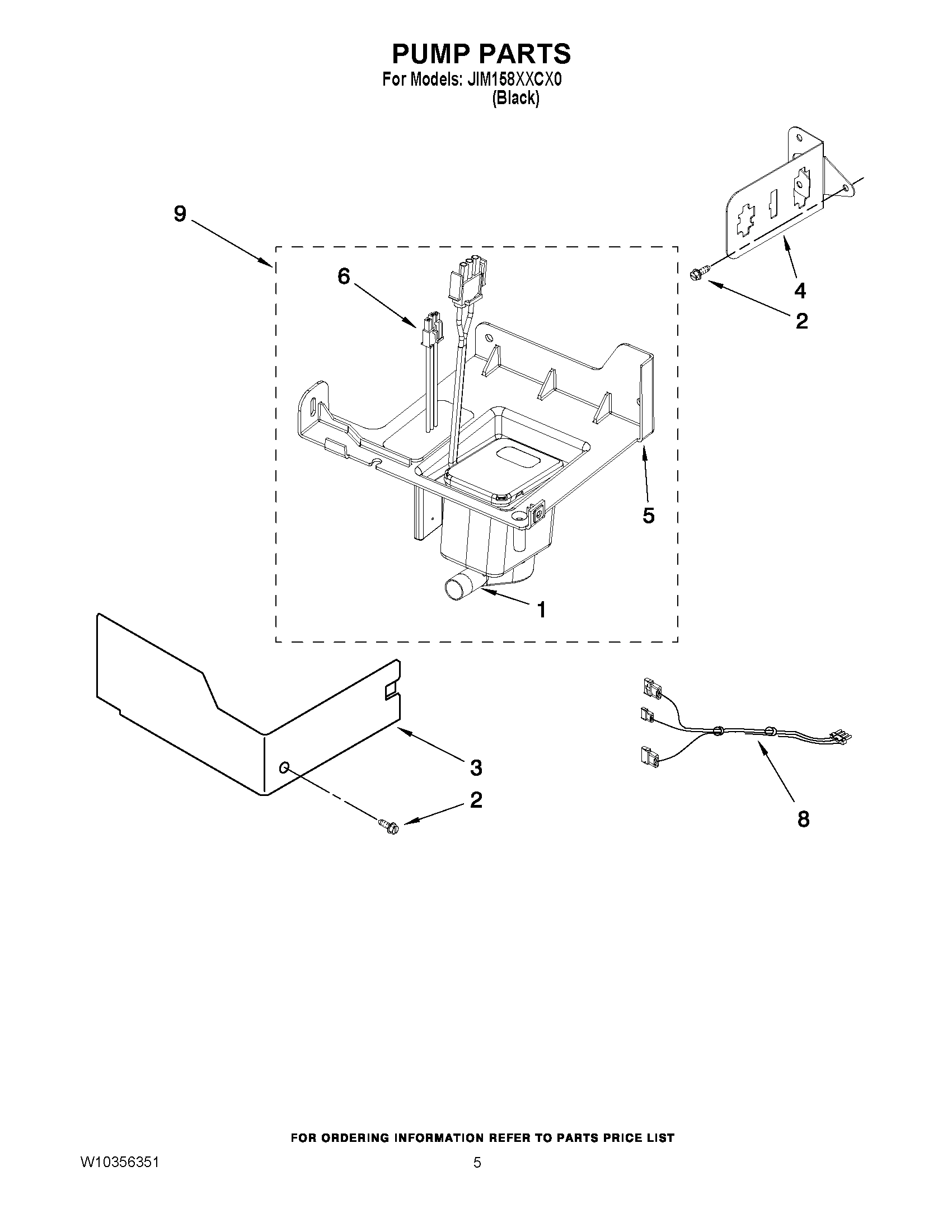 PUMP PARTS
For Models: JIM158XXCX0
(Black)

9
6
4
2
5
1
3
2
8

FOR ORDERING INFORMATION REFER TO PARTS PRICE LIST

W10356351

5