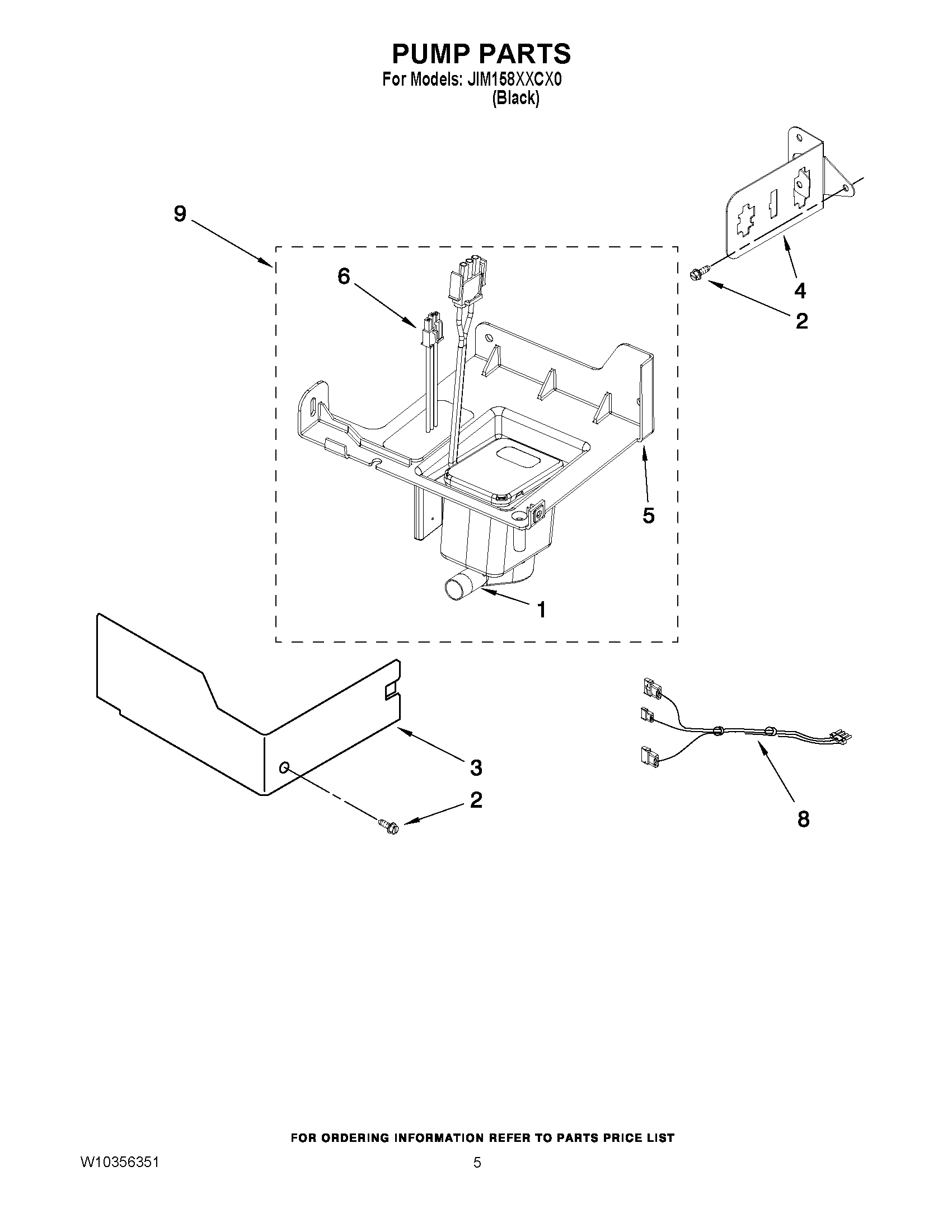 PUMP PARTS
For Models: JIM158XXCX0
(Black)

9

6

4

2

5

1

3

2

8

FOR ORDERING INFORMATION REFER TO PARTS PRICE LIST

W10356351

5