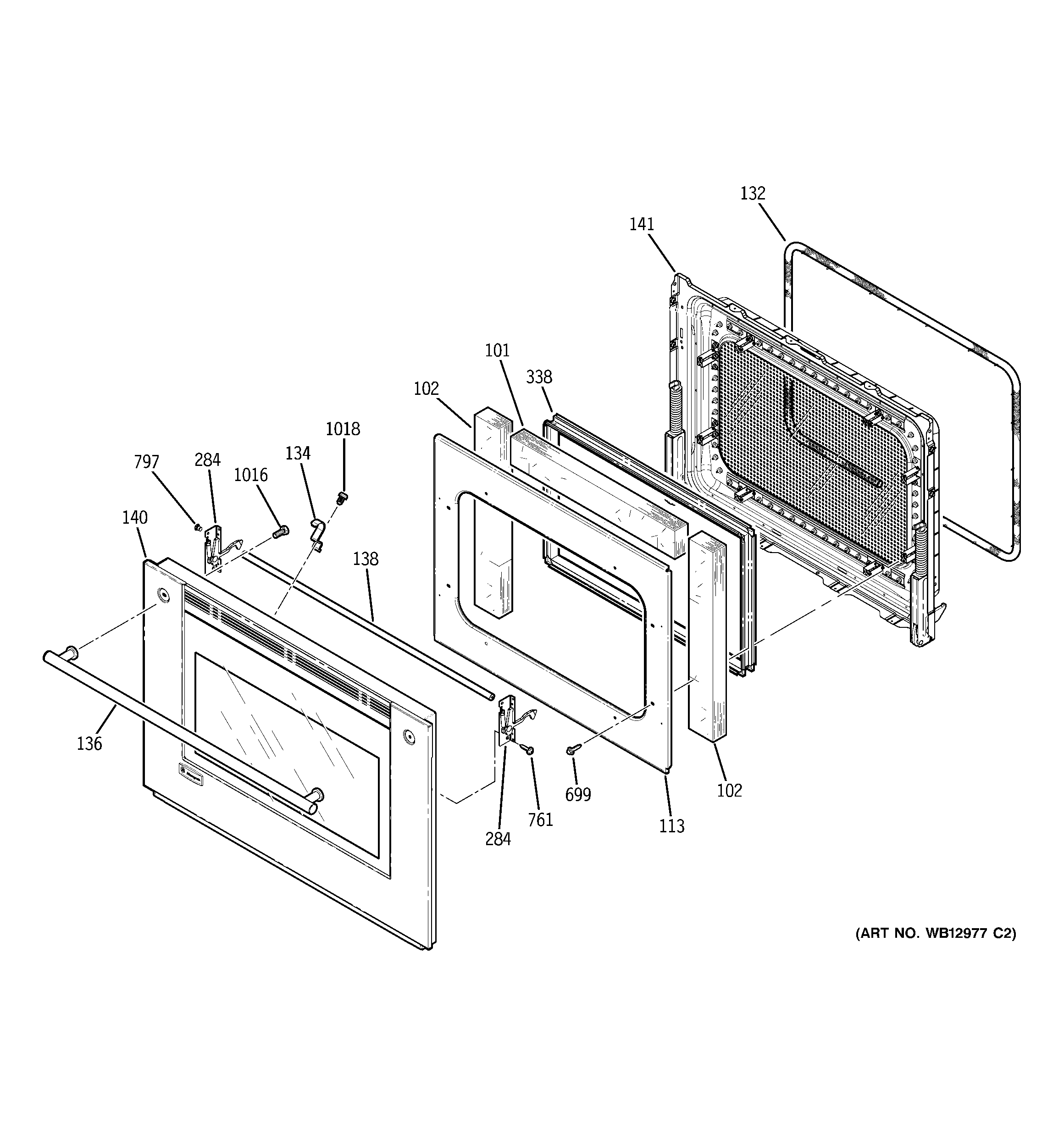 132

141

101

338

102

1018

797

284

1016

134

140

138

136

284

761

699

113

102

(ART NO. WB12977 C2)