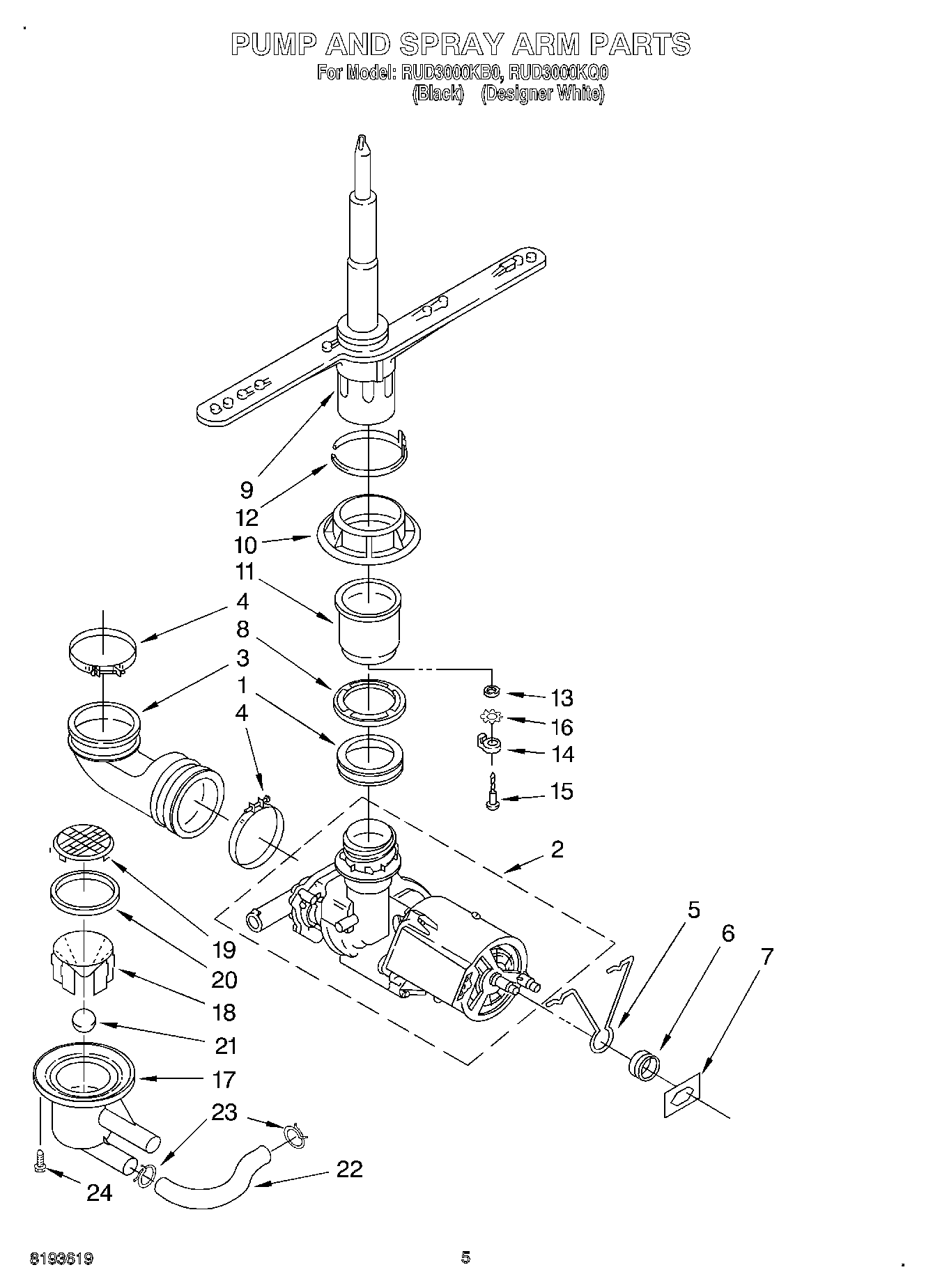 PUMP AND SPRAY ARM PARTS
For Model: RUD3000KB0, RUD3000KQ0
(Black) (Designer White)

9
12
10
11
4
8
3
1
4
13
16
14
15
2
5
6
7
19
20
18
21
17
23
22
24

8193619

5