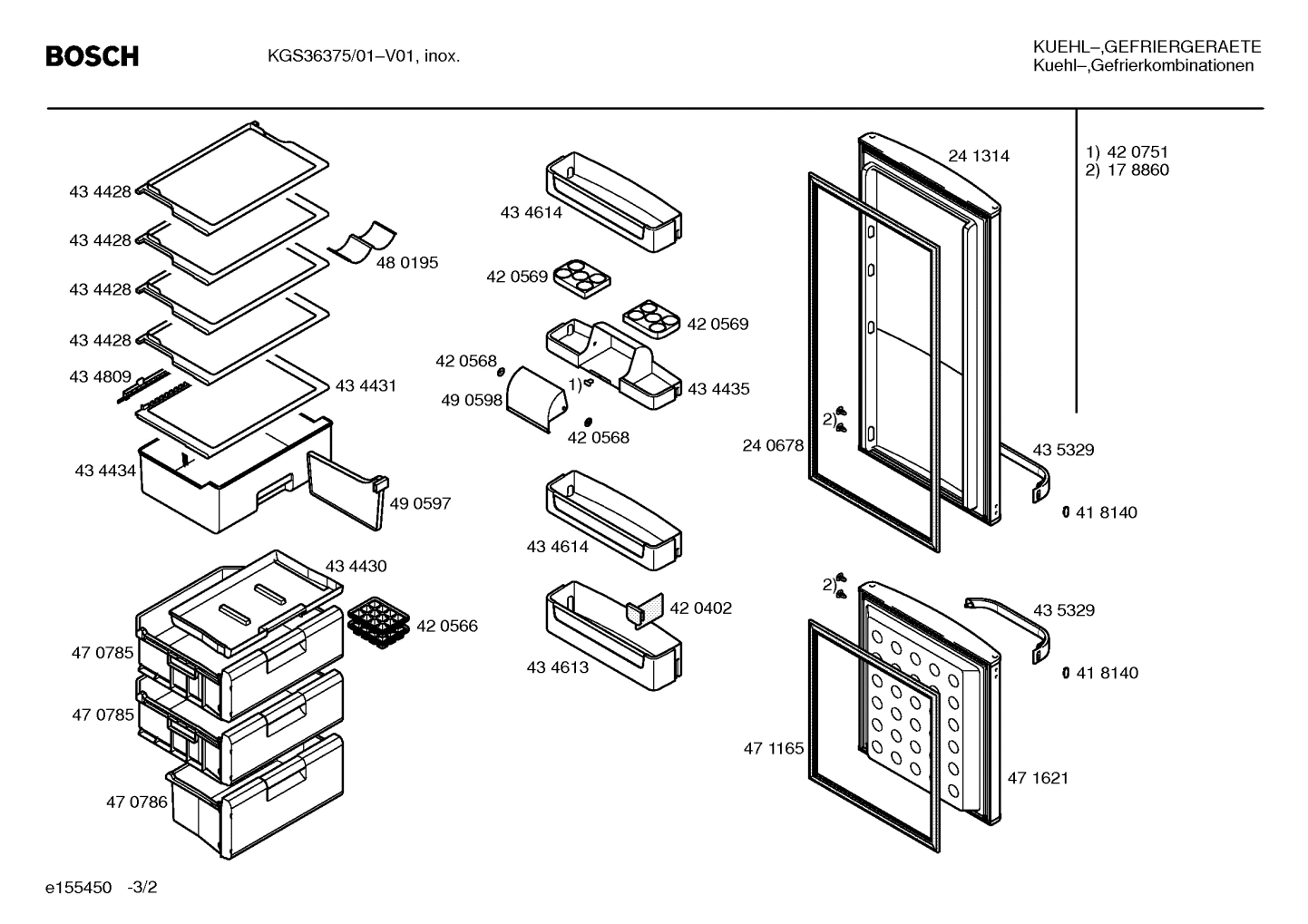 BOSCH

KGS36375/01–V01, inox.

KUEHL–,GEFRIERGERAETE
Kuehl–,Gefrierkombinationen

1) 42 0751
2) 17 8860

43 4428
43 4428
43 4428
43 4428
48 0195
43 4809
43 4431
43 4434
49 0597
43 4430
42 0566
47 0785
47 0785
47 0786

43 4614
42 0569
42 0569
42 0568
49 0598
1)
43 4435
42 0568
43 4614
42 0402
43 4613

24 1314
2)
24 0678
43 5329
0 41 8140
2)
43 5329
0 41 8140
47 1165
47 1621

e155450 -3/2