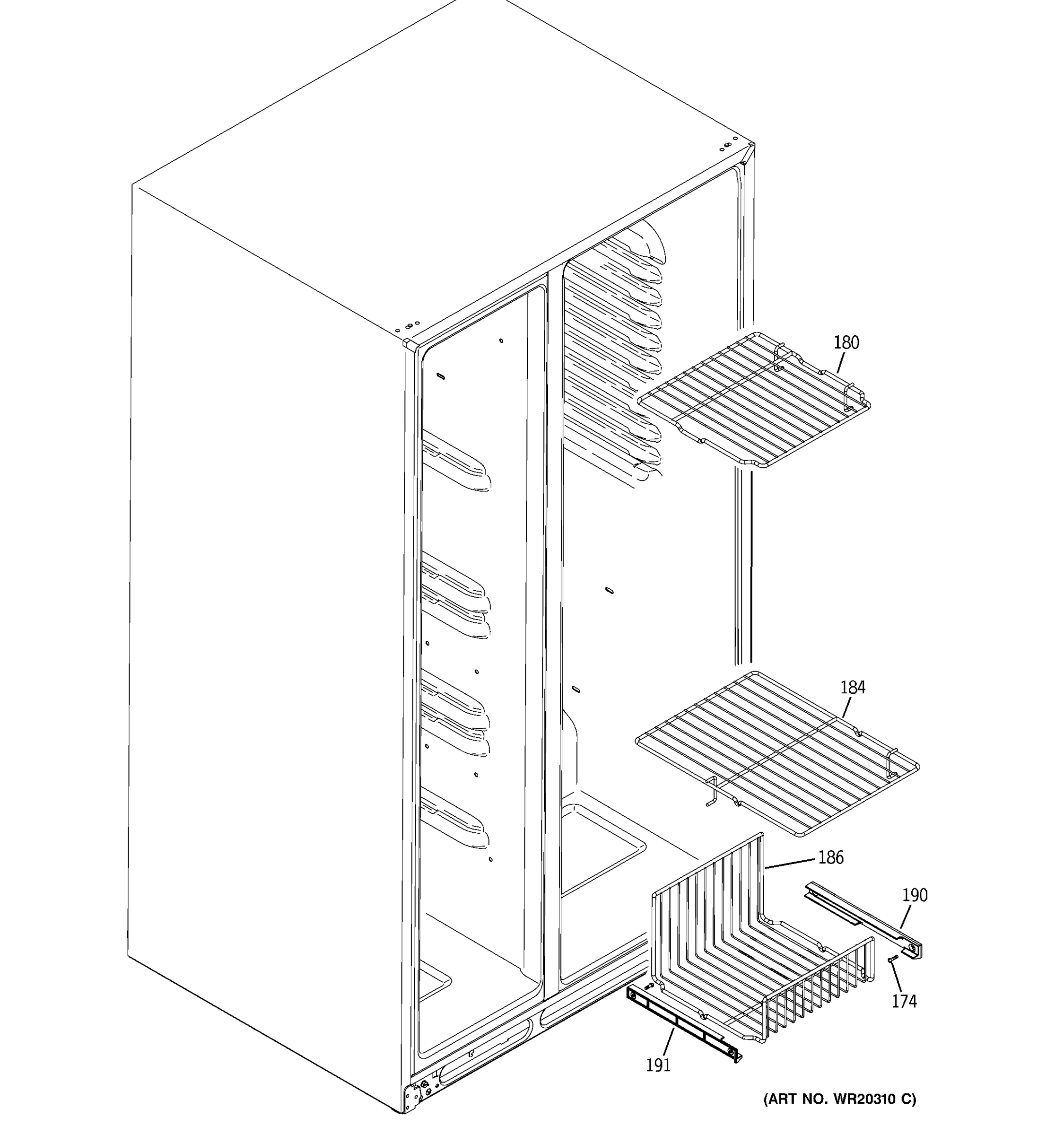 180

184

186

190

174

191

(ART NO. WR20310 C)