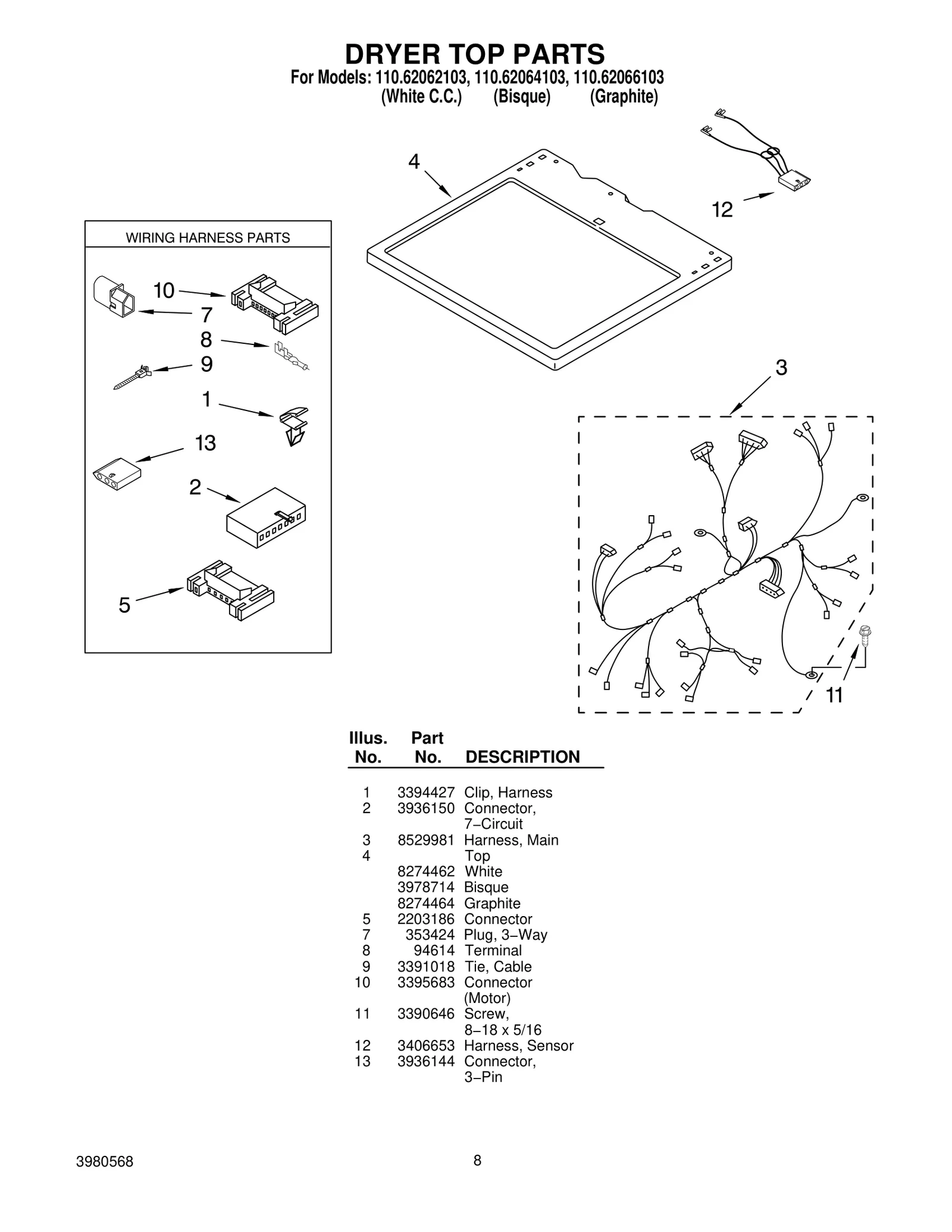 DRYER TOP PARTS
For Models: 110.62062103, 110.62064103, 110.62066103
(White C.C.) (Bisque) (Graphite)

4

12

WIRING HARNESS PARTS

10
7
8
9
1
13
2
5

3

11

| Illus. No. | Part No. | DESCRIPTION |
|---|---|---|
| 1 | 3394427 | Clip, Harness |
| 2 | 3936150 | Connector, 7−Circuit |
| 3 | 8529981 | Harness, Main |
| 4 | | Top |
| | 8274462 | White |
| | 3978714 | Bisque |
| | 8274464 | Graphite |
| 5 | 2203186 | Connector |
| 7 | 353424 | Plug, 3−Way |
| 8 | 94614 | Terminal |
| 9 | 3391018 | Tie, Cable |
| 10 | 3395683 | Connector (Motor) |
| 11 | 3390646 | Screw, 8−18 x 5/16 |
| 12 | 3406653 | Harness, Sensor |
| 13 | 3936144 | Connector, 3−Pin |

3980568 8