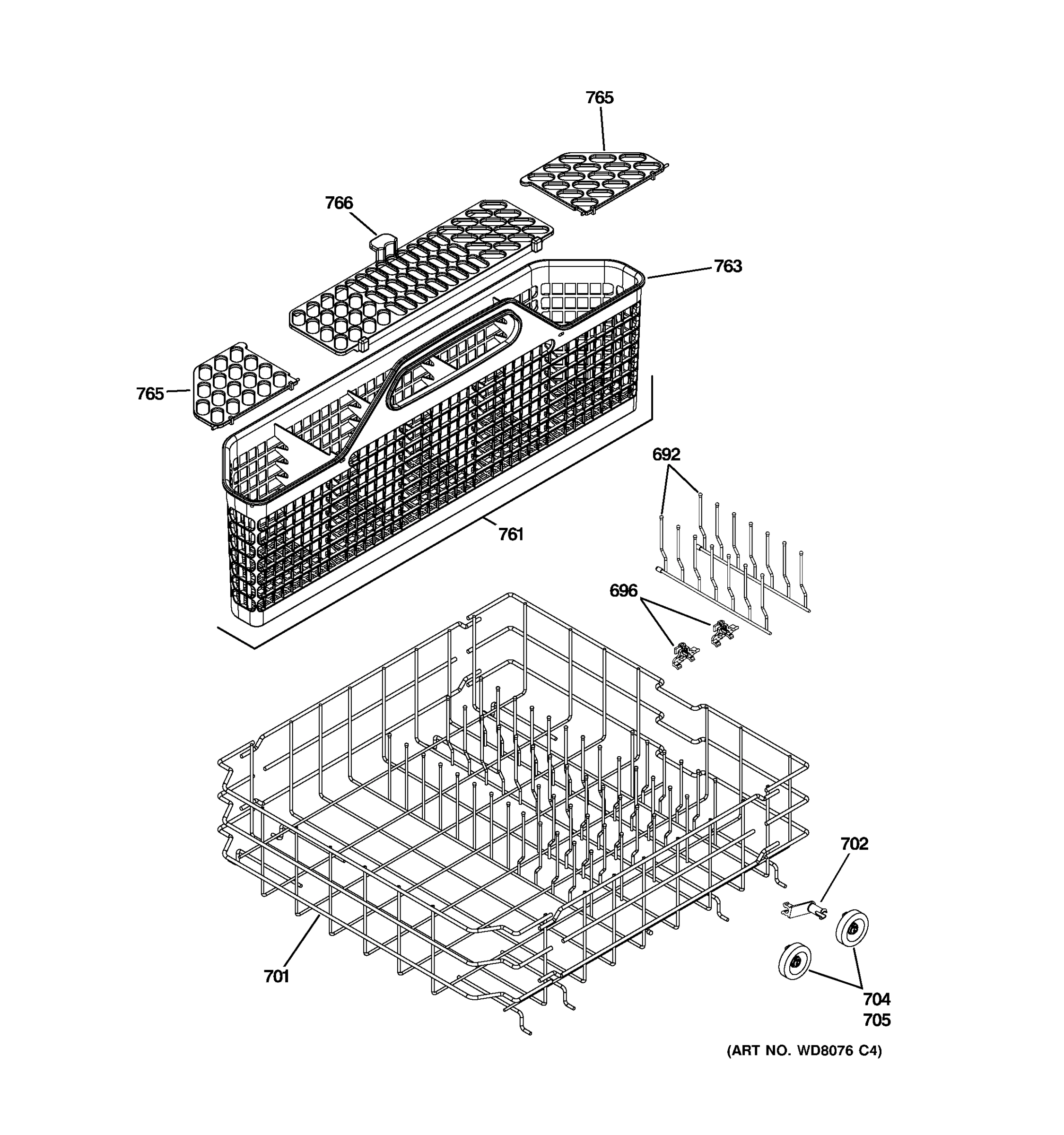 765

766

763

765

692

761

696

702

701

704
705

(ART NO. WD8076 C4)