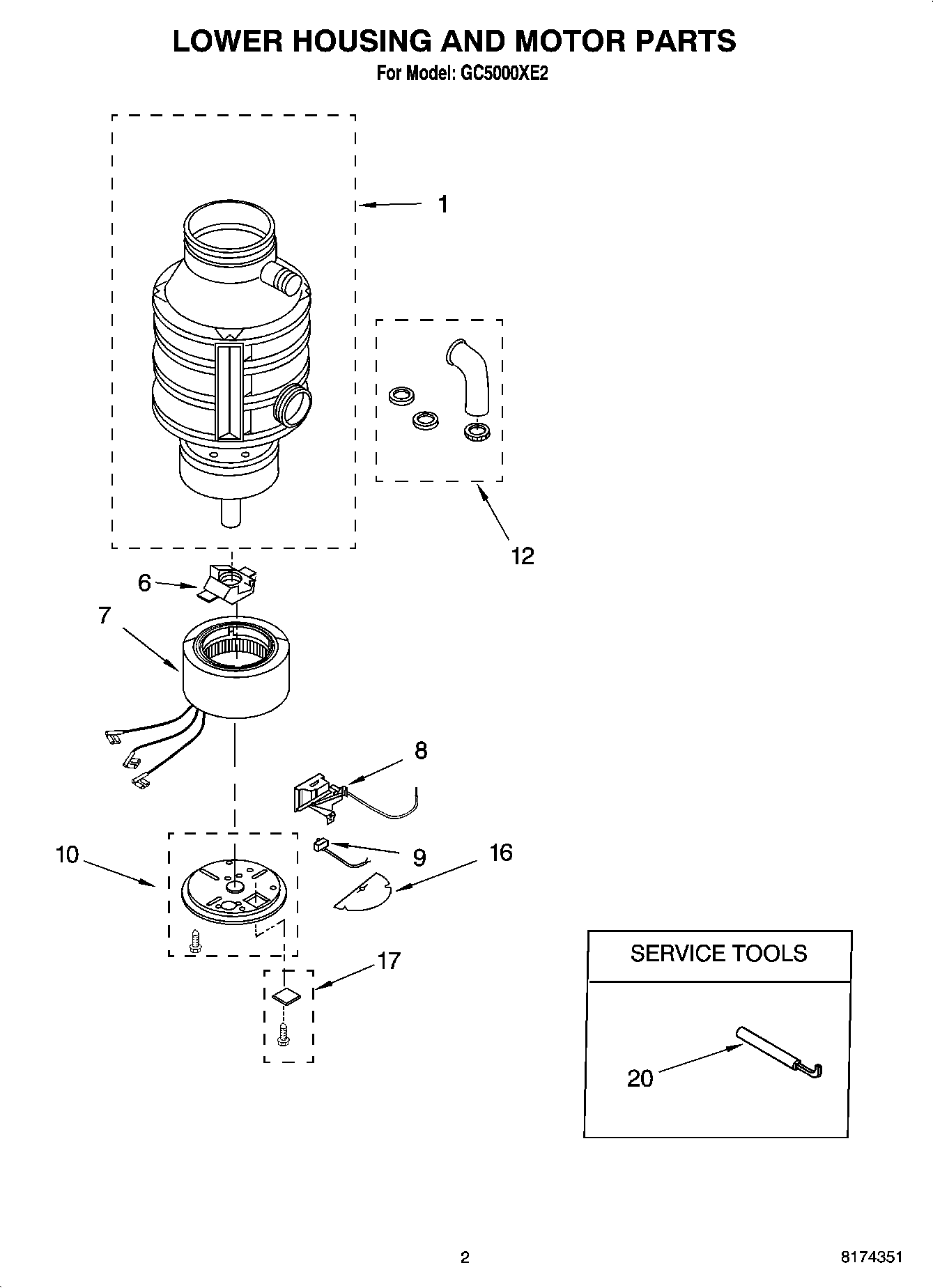 LOWER HOUSING AND MOTOR PARTS
For Model: GC5000XE2

1

12

6

7

8

10

9

16

17

SERVICE TOOLS

20

2

8174351