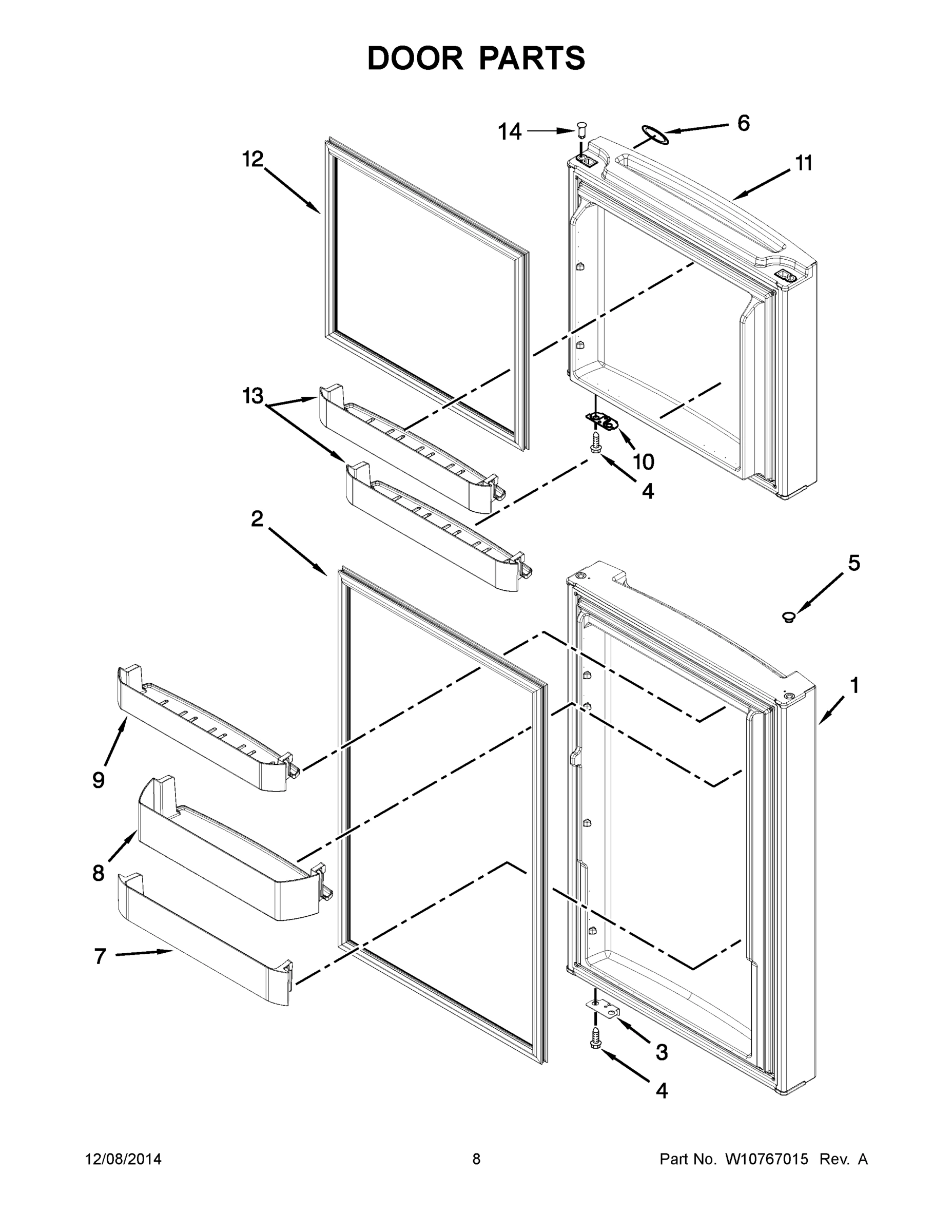 DOOR PARTS

14
6
12
11
13
10
4
2
5
1
9
8
7
3
4

12/08/2014
8
Part No. W10767015 Rev. A