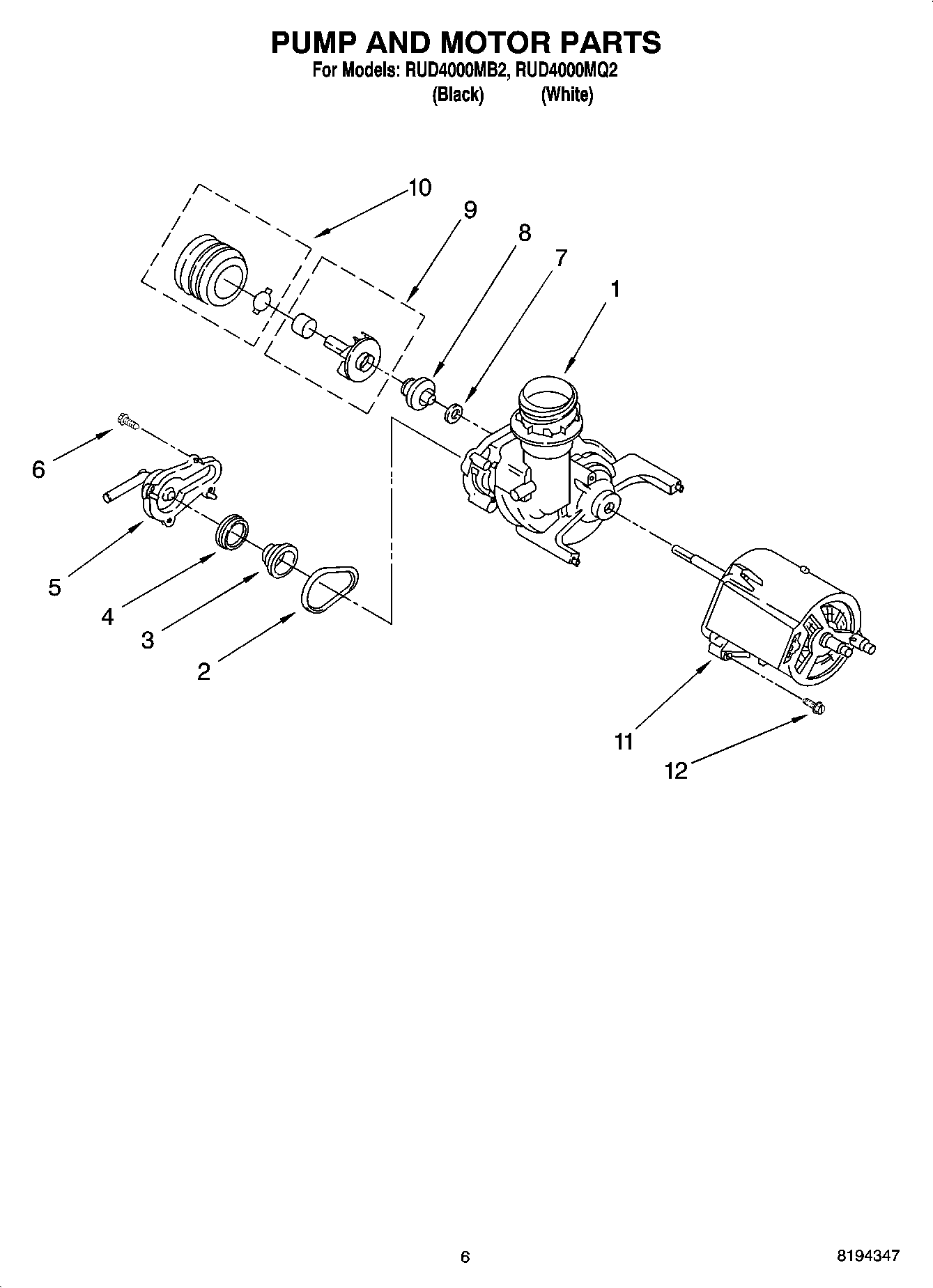 PUMP AND MOTOR PARTS

For Models: RUD4000MB2, RUD4000MQ2
(Black) (White)

10

9

8

7

1

6

5

4

3

2

11

12

6

8194347