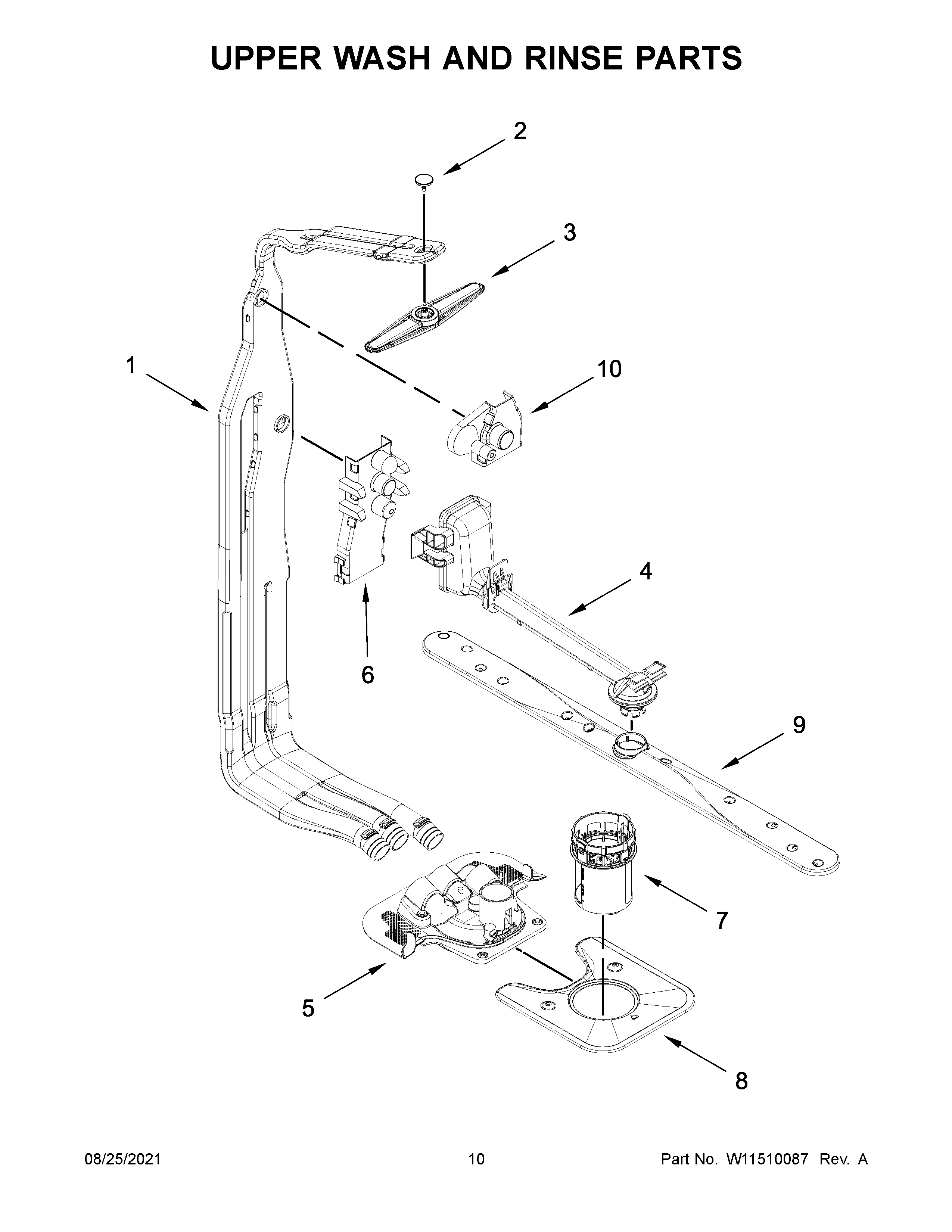 UPPER WASH AND RINSE PARTS

2

3

1

10

4

6

9

7

5

8

08/25/2021 10 Part No. W11510087 Rev. A