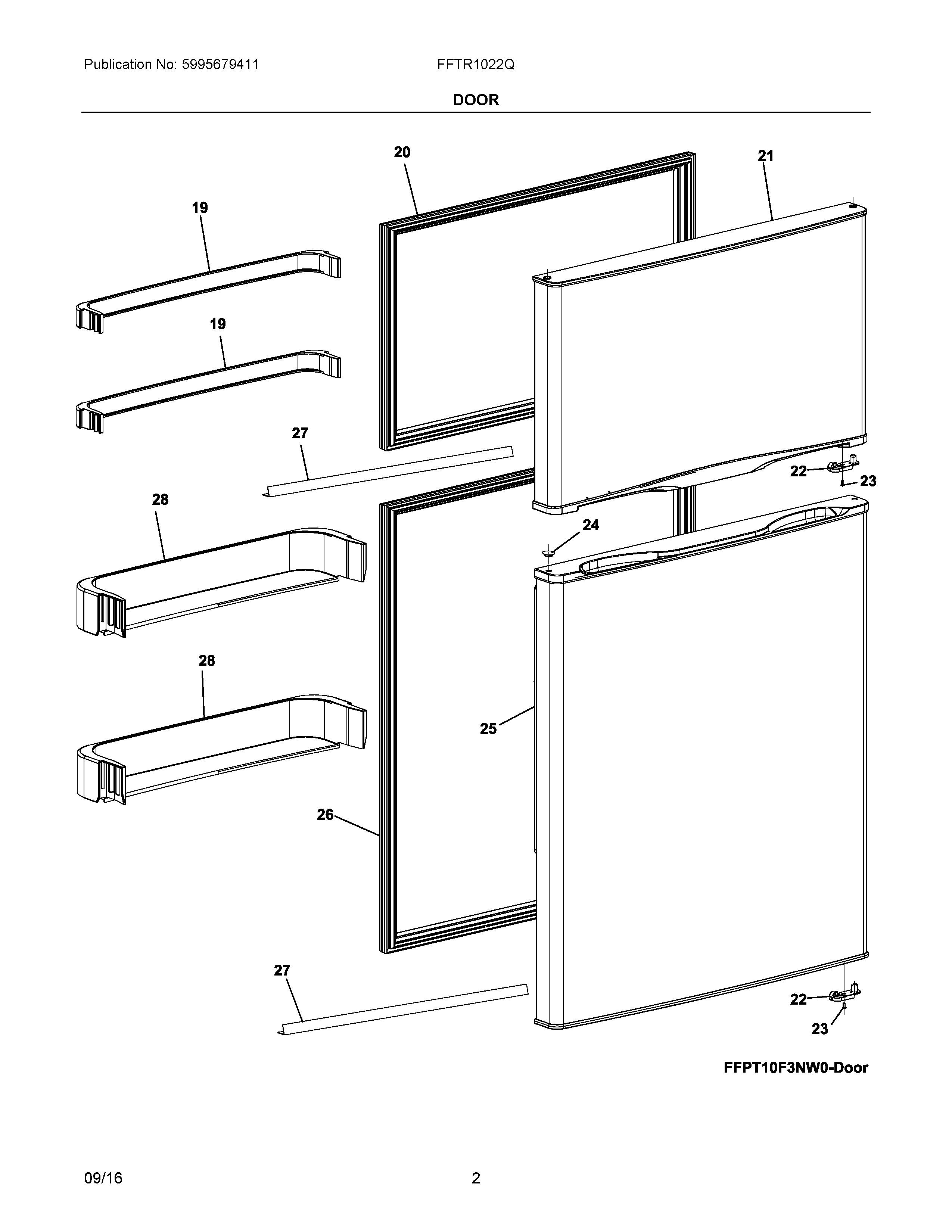 Publication No: 5995679411

FFTR1022Q

DOOR

20

21

19

19

27

22

23

28

24

28

25

26

27

22

23

FFPT10F3NW0-Door

09/16

2