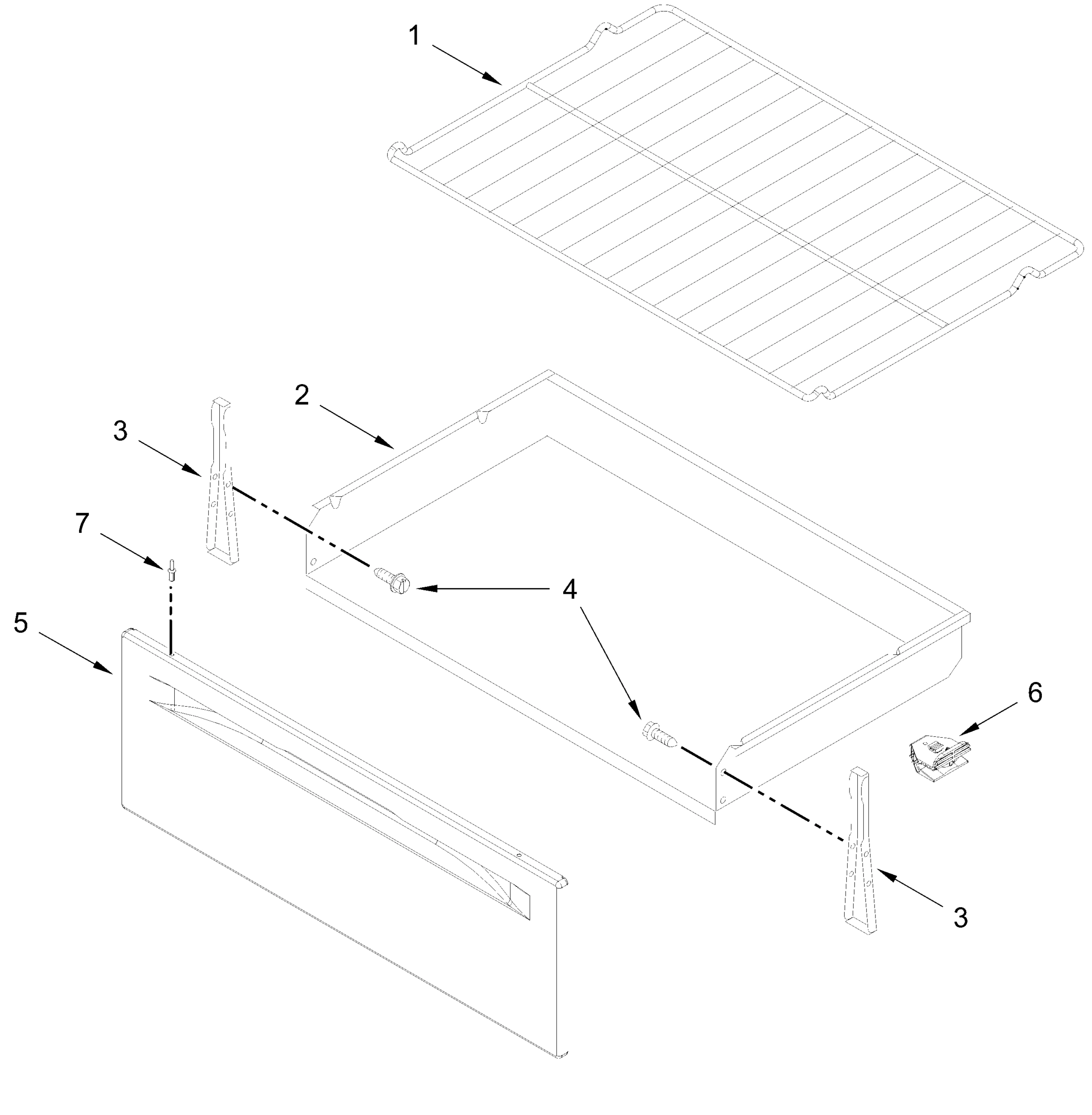 1

2

3

7

4

5

6

3