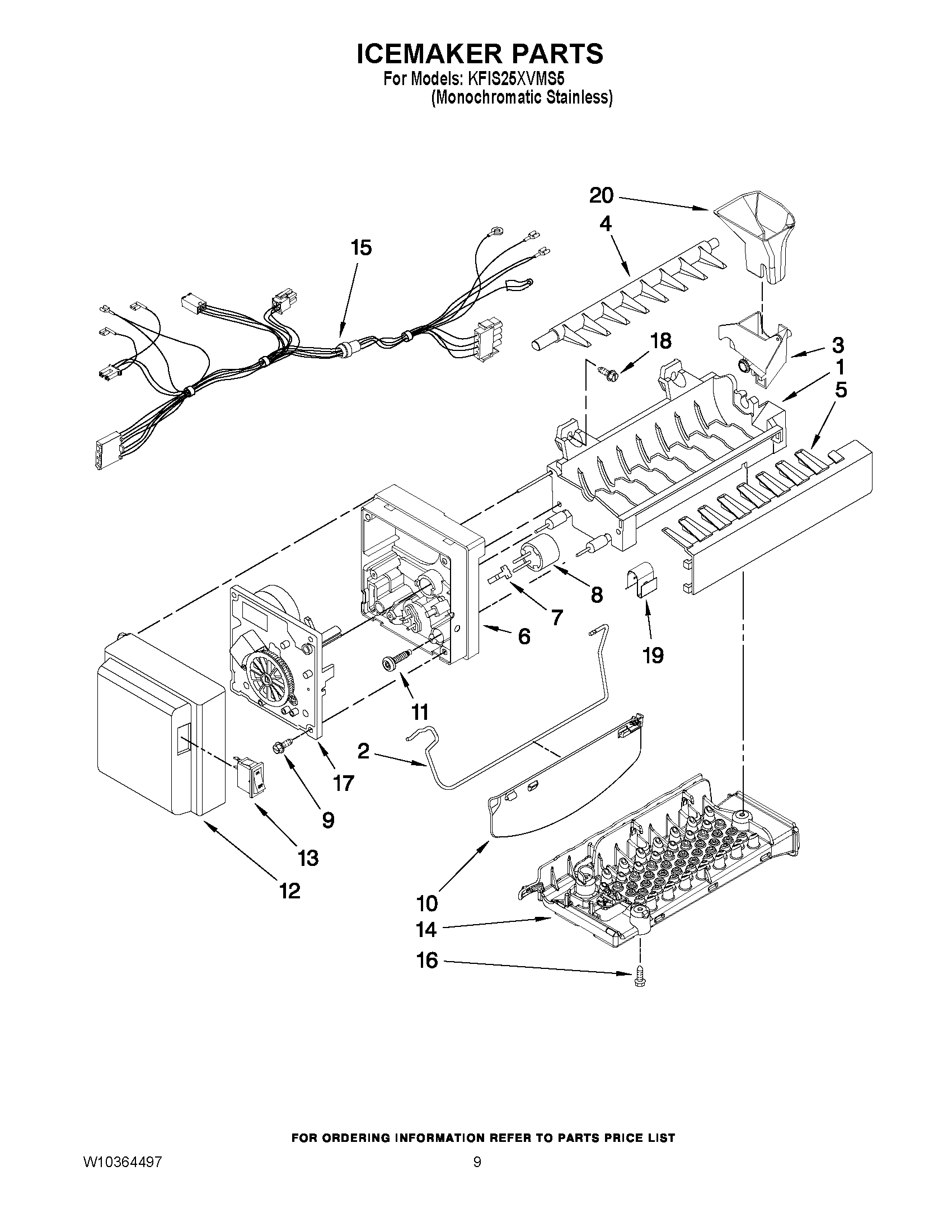 ICEMAKER PARTS
For Models: KFIS25XVMS5
(Monochromatic Stainless)

20
4
15
18
3
1
5
8
7
6
19
11
2
17
9
13
12
10
14
16

FOR ORDERING INFORMATION REFER TO PARTS PRICE LIST

W10364497
9