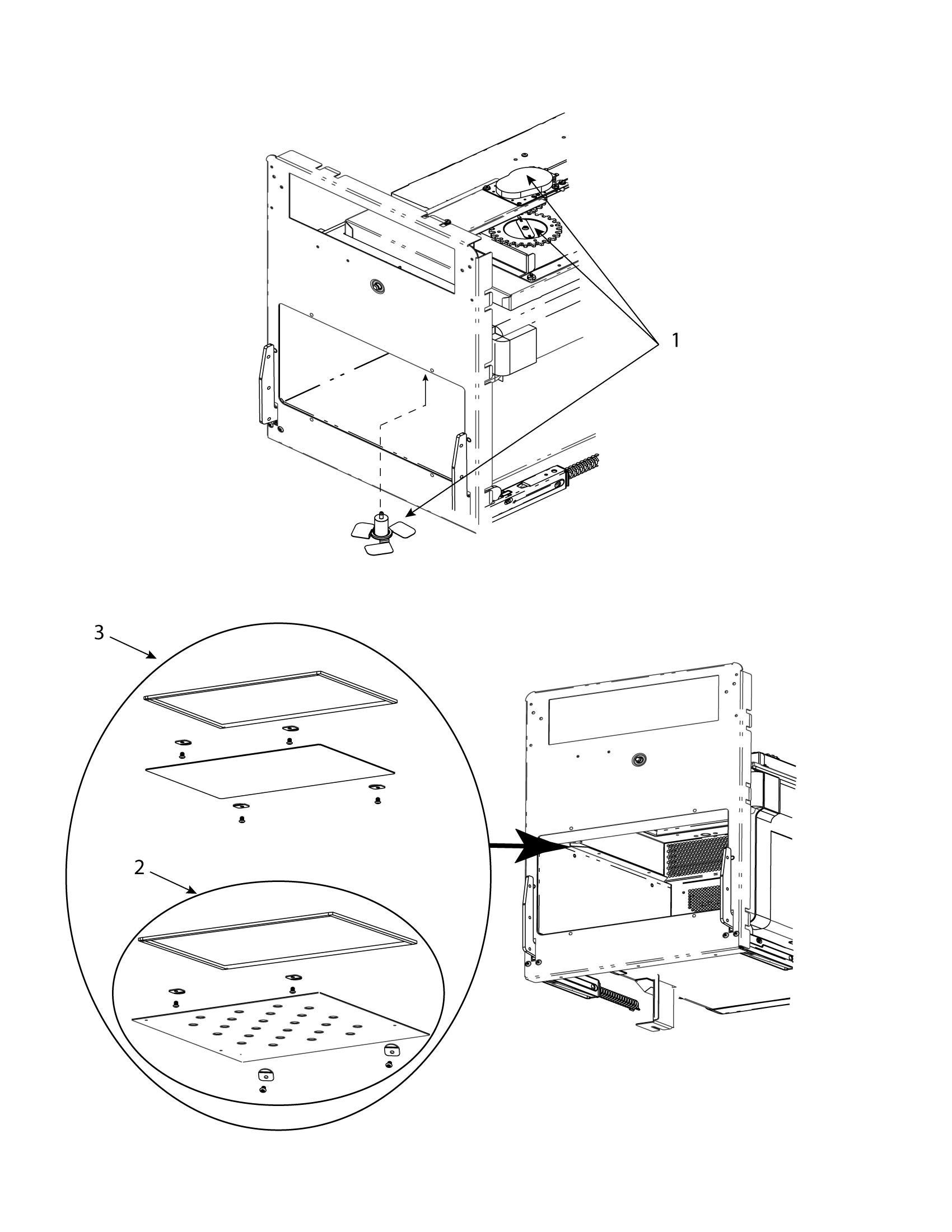 1

3

2