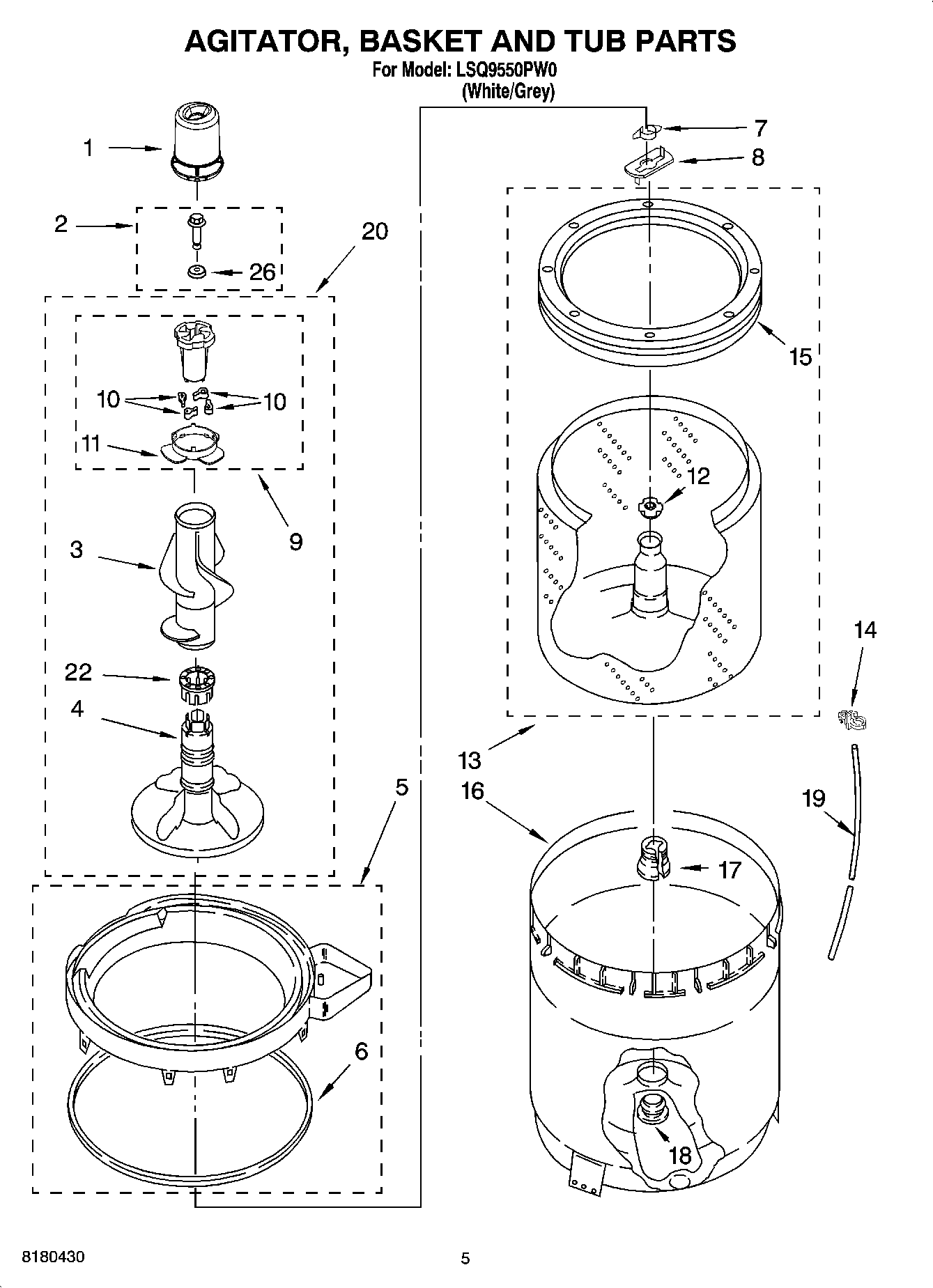 AGITATOR, BASKET AND TUB PARTS
For Model: LSQ9550PW0
(White/Grey)

1
2
26
20
10
10
11
9
3
22
4
5
6
7
8
15
12
14
13
16
19
17
18

8180430
5