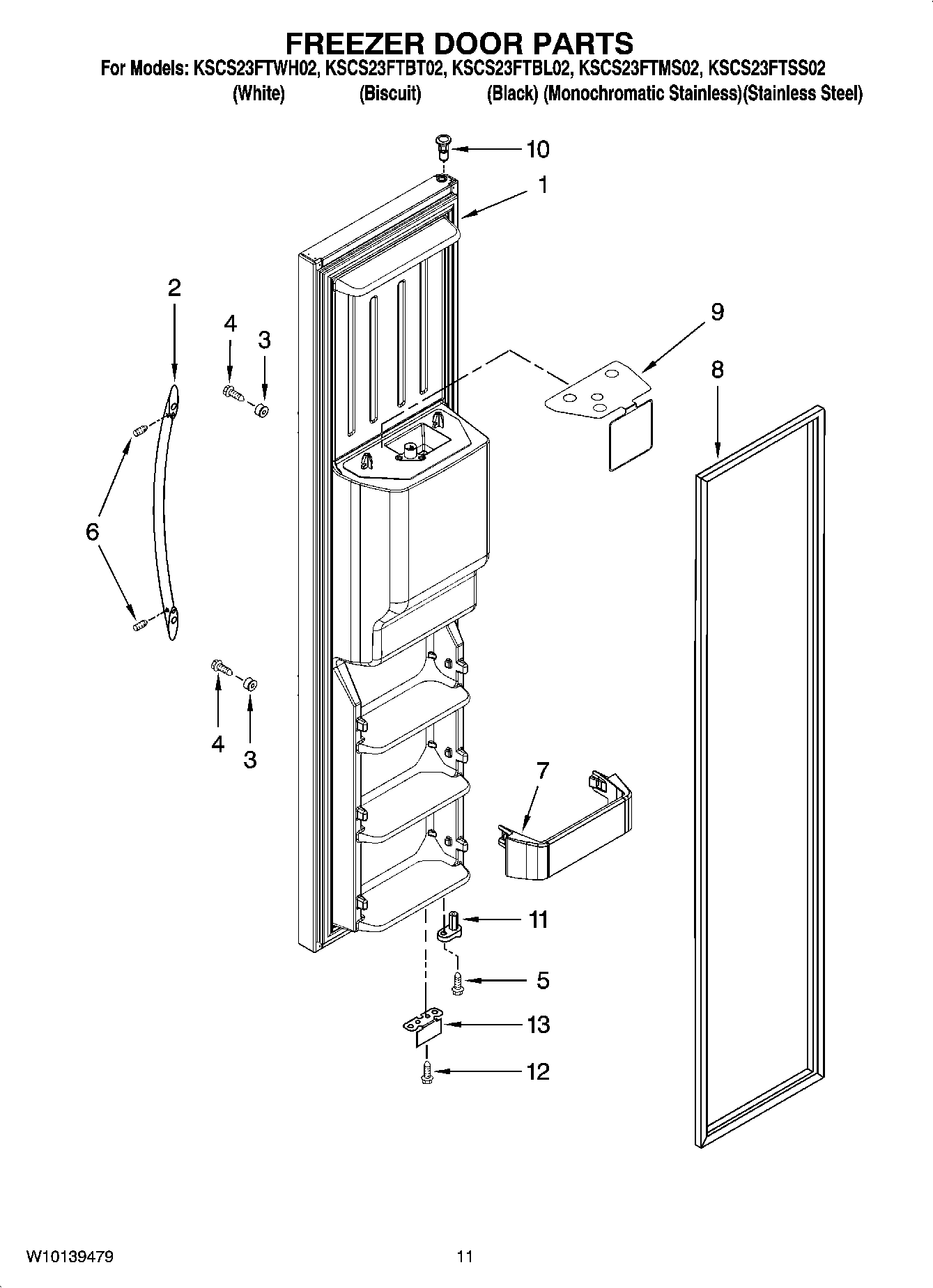 FREEZER DOOR PARTS
For Models: KSCS23FTWH02, KSCS23FTBT02, KSCS23FTBL02, KSCS23FTMS02, KSCS23FTSS02
(White) (Biscuit) (Black) (Monochromatic Stainless)(Stainless Steel)

10
1
2
4
3
9
8
6
4
3
7
11
5
13
12

W10139479
11